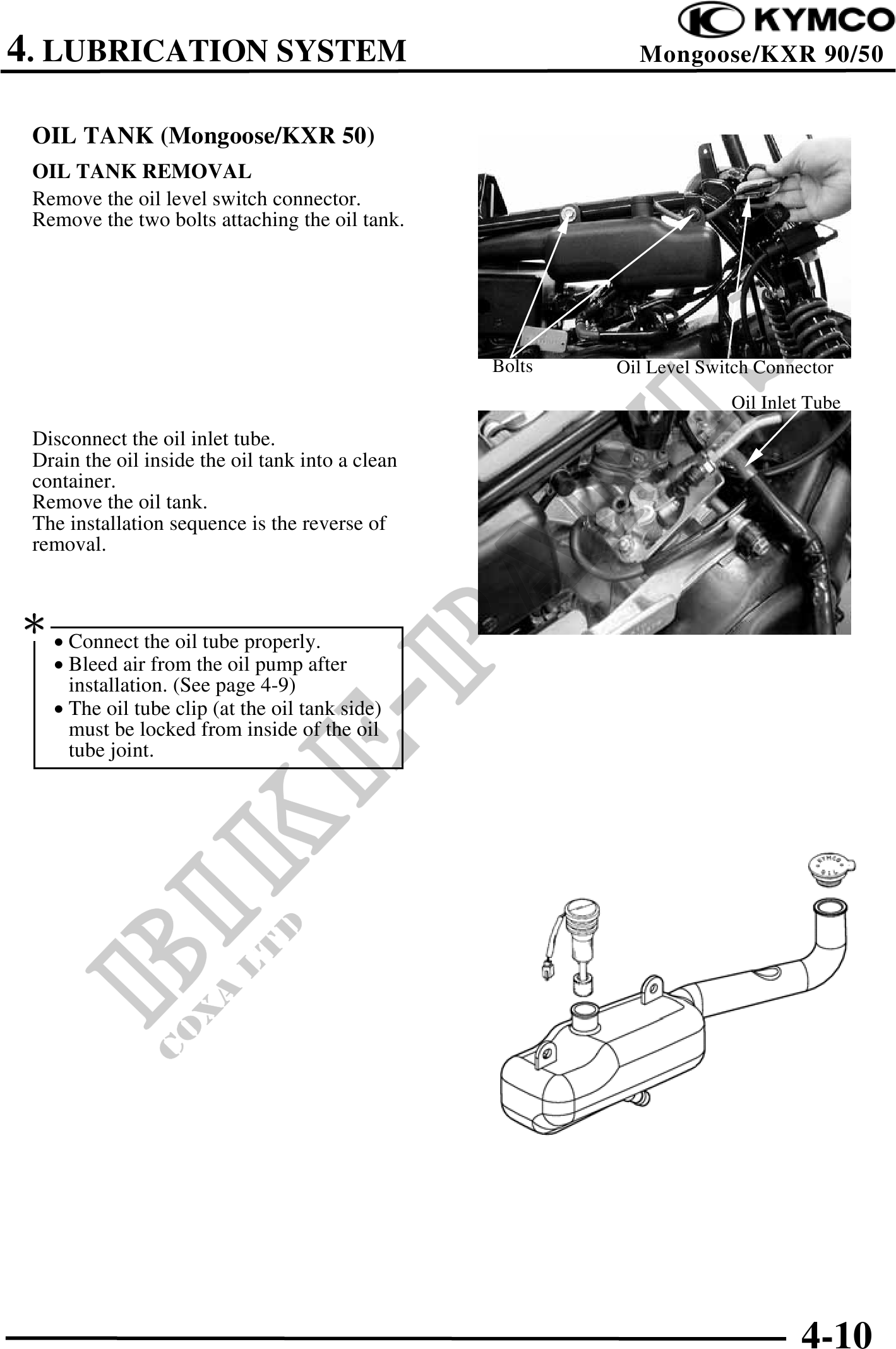 KYMCO
4. LUBRICATION SYSTEM
Mongoose/KXR 90/50

OIL TANK (Mongoose/KXR 50)

OIL TANK REMOVAL

Remove the oil level switch connector.
Remove the two bolts attaching the oil tank.

Bolts
Oil Level Switch Connector

Oil Inlet Tube

Disconnect the oil inlet tube.
Drain the oil inside the oil tank into a clean container.
Remove the oil tank.
The installation sequence is the reverse of removal.

*
• Connect the oil tube properly.
• Bleed air from the oil pump after installation. (See page 4-9)
• The oil tube clip (at the oil tank side) must be locked from inside of the oil tube joint.

BIKE-PARTS
COXA LTD

KYMCO OIL

4-10