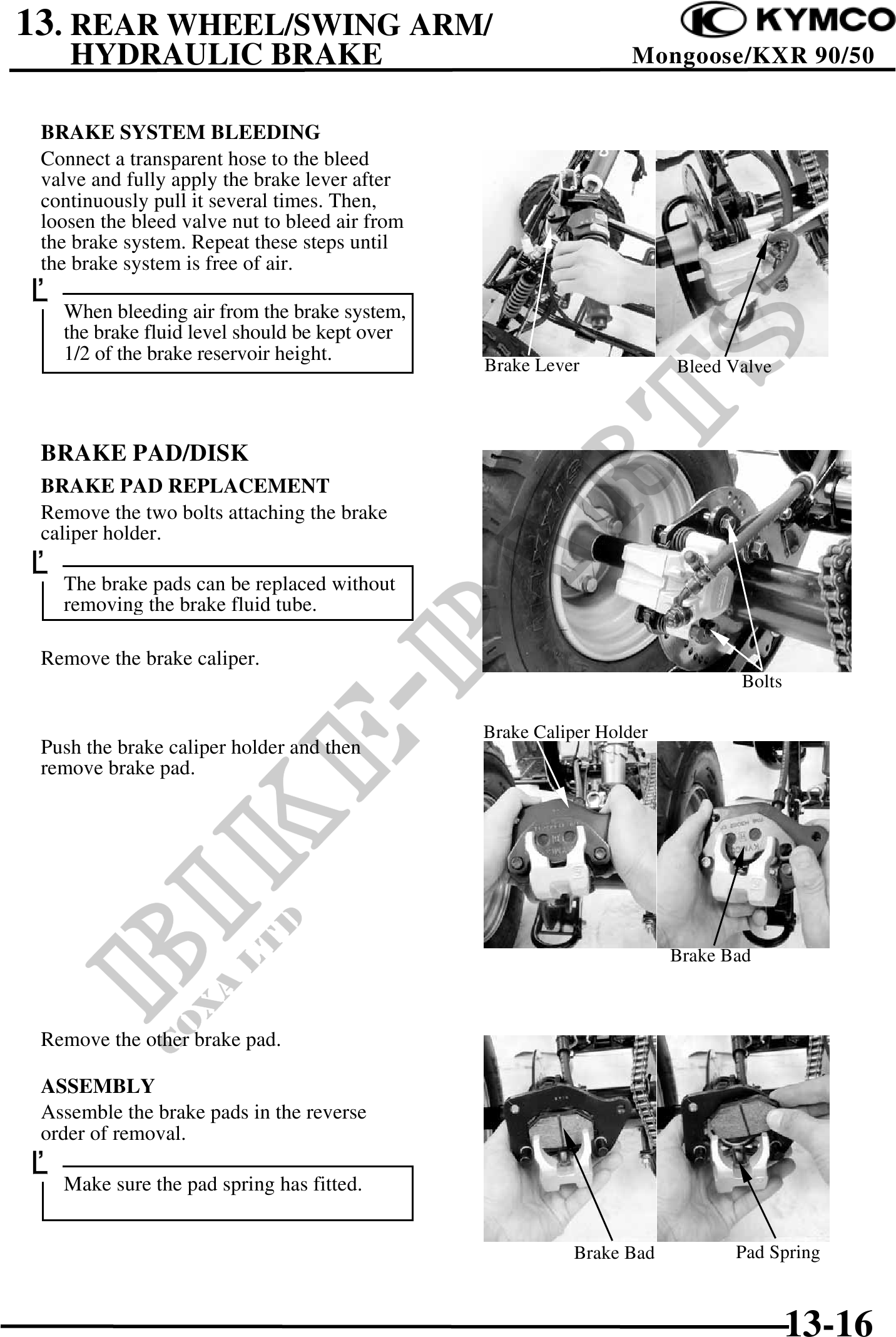 13. REAR WHEEL/SWING ARM/
HYDRAULIC BRAKE

KYMCO
Mongoose/KXR 90/50

BRAKE SYSTEM BLEEDING
Connect a transparent hose to the bleed valve and fully apply the brake lever after continuously pull it several times. Then, loosen the bleed valve nut to bleed air from the brake system. Repeat these steps until the brake system is free of air.

When bleeding air from the brake system, the brake fluid level should be kept over 1/2 of the brake reservoir height.

Brake Lever
Bleed Valve

BRAKE PAD/DISK
BRAKE PAD REPLACEMENT
Remove the two bolts attaching the brake caliper holder.

The brake pads can be replaced without removing the brake fluid tube.

Remove the brake caliper.

Bolts

Push the brake caliper holder and then remove brake pad.

Brake Caliper Holder
Brake Bad

Remove the other brake pad.

ASSEMBLY
Assemble the brake pads in the reverse order of removal.

Make sure the pad spring has fitted.

Brake Bad
Pad Spring

BIKE-PARTS
COXA LTD

13-16