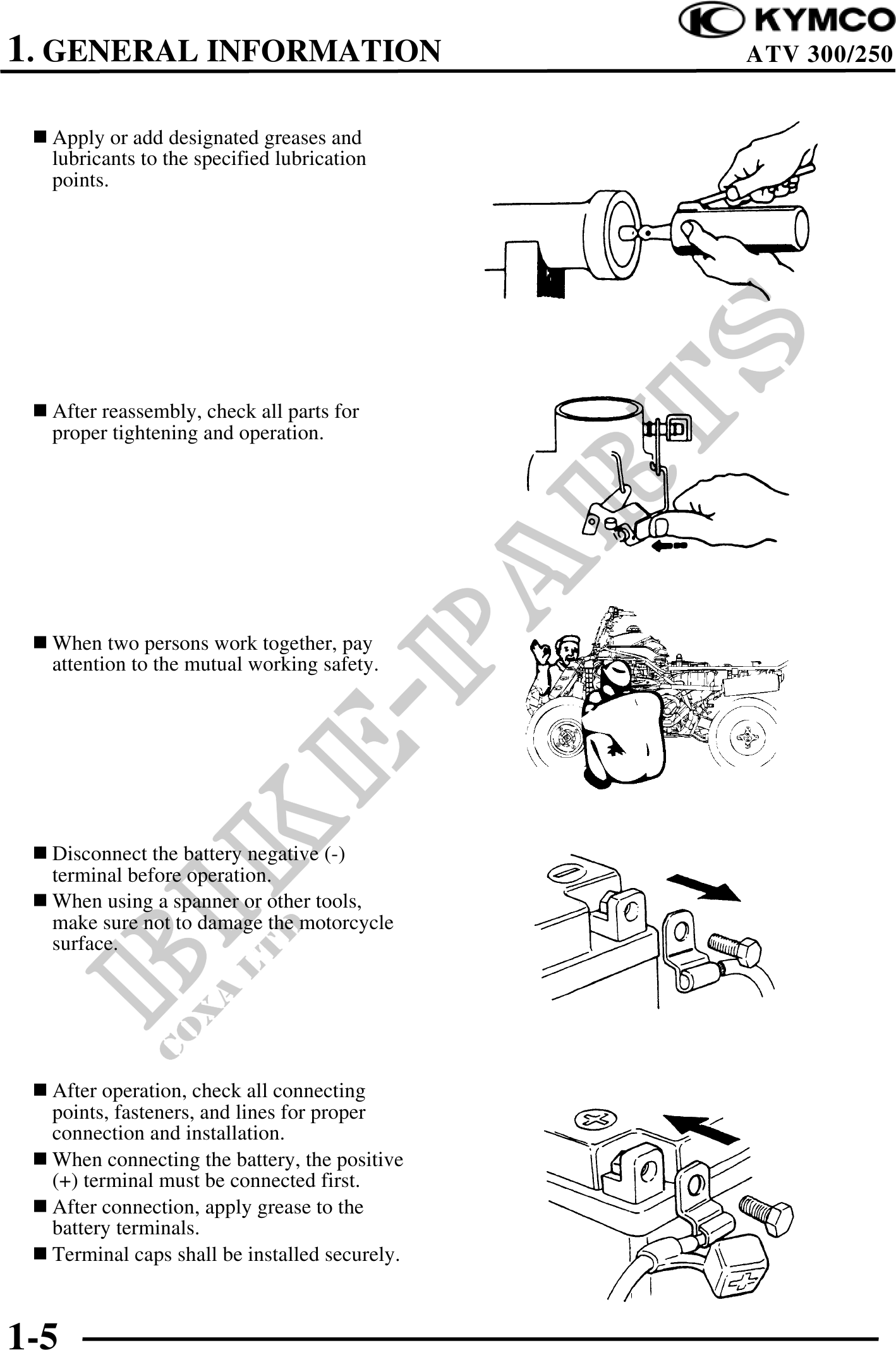 KYMCO

1. GENERAL INFORMATION

ATV 300/250

■ Apply or add designated greases and lubricants to the specified lubrication points.

■ After reassembly, check all parts for proper tightening and operation.

■ When two persons work together, pay attention to the mutual working safety.

■ Disconnect the battery negative (-) terminal before operation.

■ When using a spanner or other tools, make sure not to damage the motorcycle surface.

■ After operation, check all connecting points, fasteners, and lines for proper connection and installation.

■ When connecting the battery, the positive (+) terminal must be connected first.

■ After connection, apply grease to the battery terminals.

■ Terminal caps shall be installed securely.

BIKE-PARTS

COXA LTD

1-5