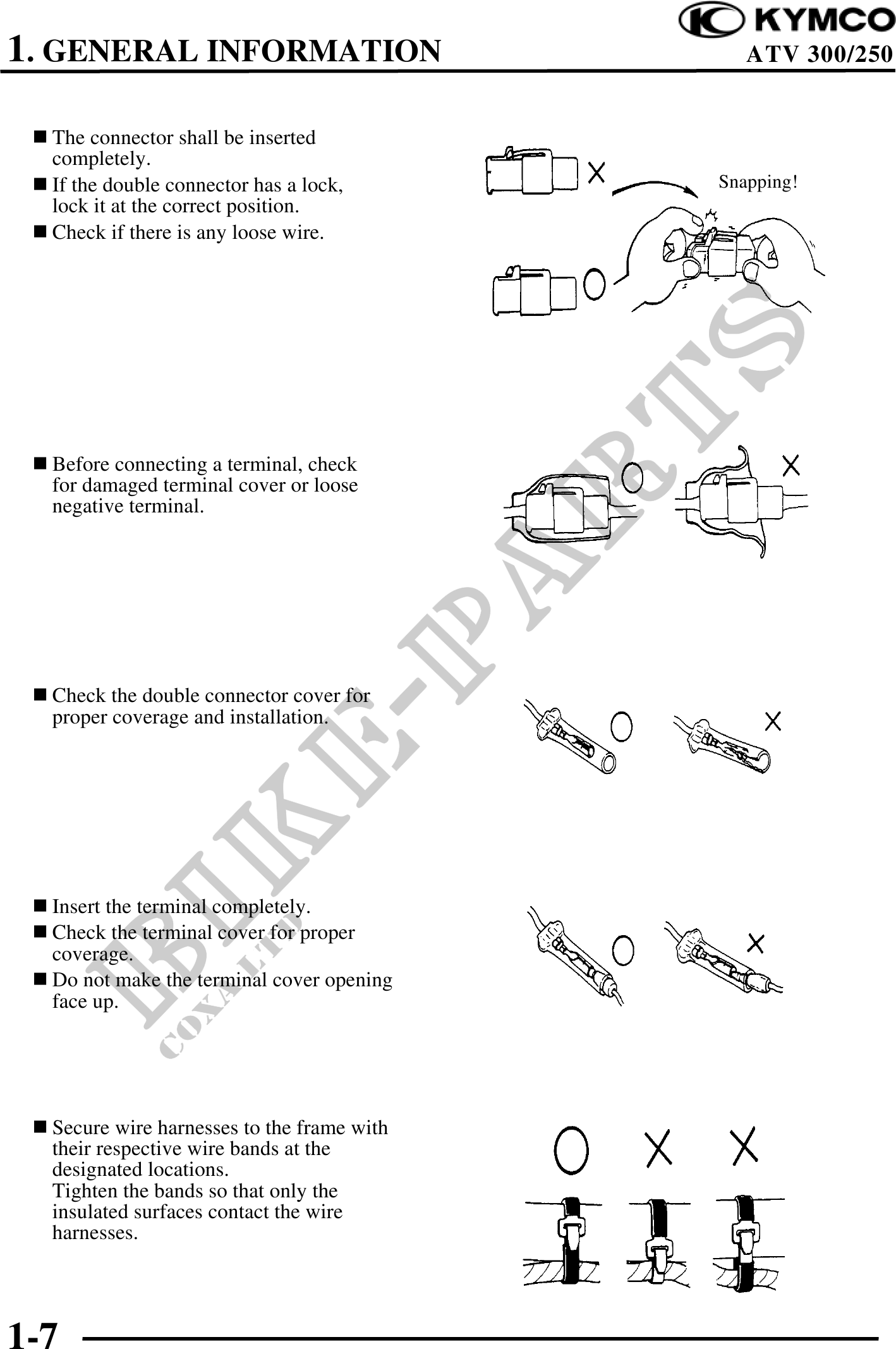 KYMCO

1. GENERAL INFORMATION ATV 300/250

■ The connector shall be inserted completely.
■ If the double connector has a lock, lock it at the correct position.
■ Check if there is any loose wire.

Snapping!

■ Before connecting a terminal, check for damaged terminal cover or loose negative terminal.

■ Check the double connector cover for proper coverage and installation.

■ Insert the terminal completely.
■ Check the terminal cover for proper coverage.
■ Do not make the terminal cover opening face up.

■ Secure wire harnesses to the frame with their respective wire bands at the designated locations.
Tighten the bands so that only the insulated surfaces contact the wire harnesses.

BIKE-PARTS
COXA LTD

1-7