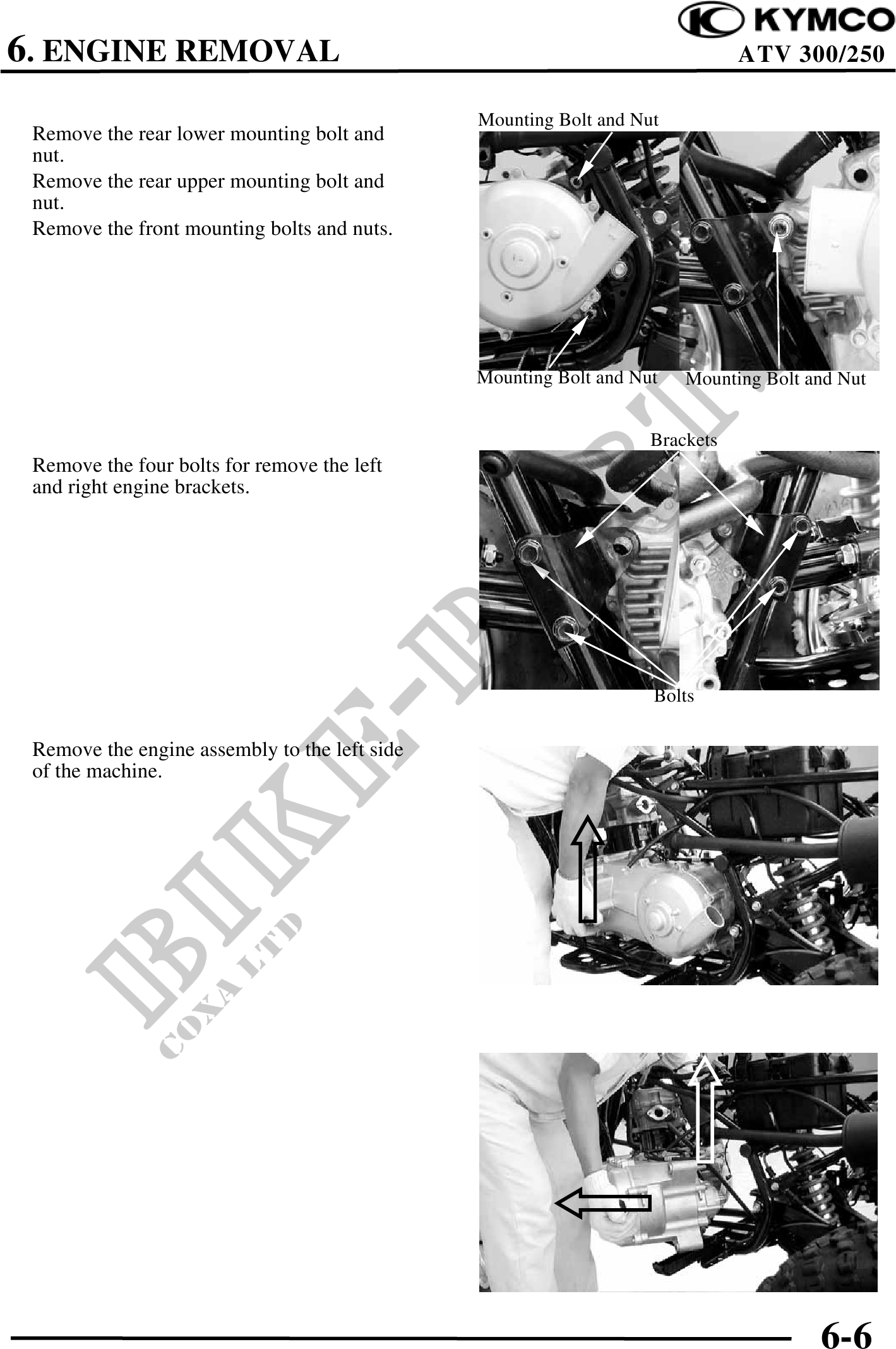 KYMCO

6. ENGINE REMOVAL

ATV 300/250

Remove the rear lower mounting bolt and nut.
Remove the rear upper mounting bolt and nut.
Remove the front mounting bolts and nuts.

Mounting Bolt and Nut

Mounting Bolt and Nut

Mounting Bolt and Nut

Remove the four bolts for remove the left and right engine brackets.

Brackets

Bolts

Remove the engine assembly to the left side of the machine.

BIKE-PARTS

COXA LTD

6-6