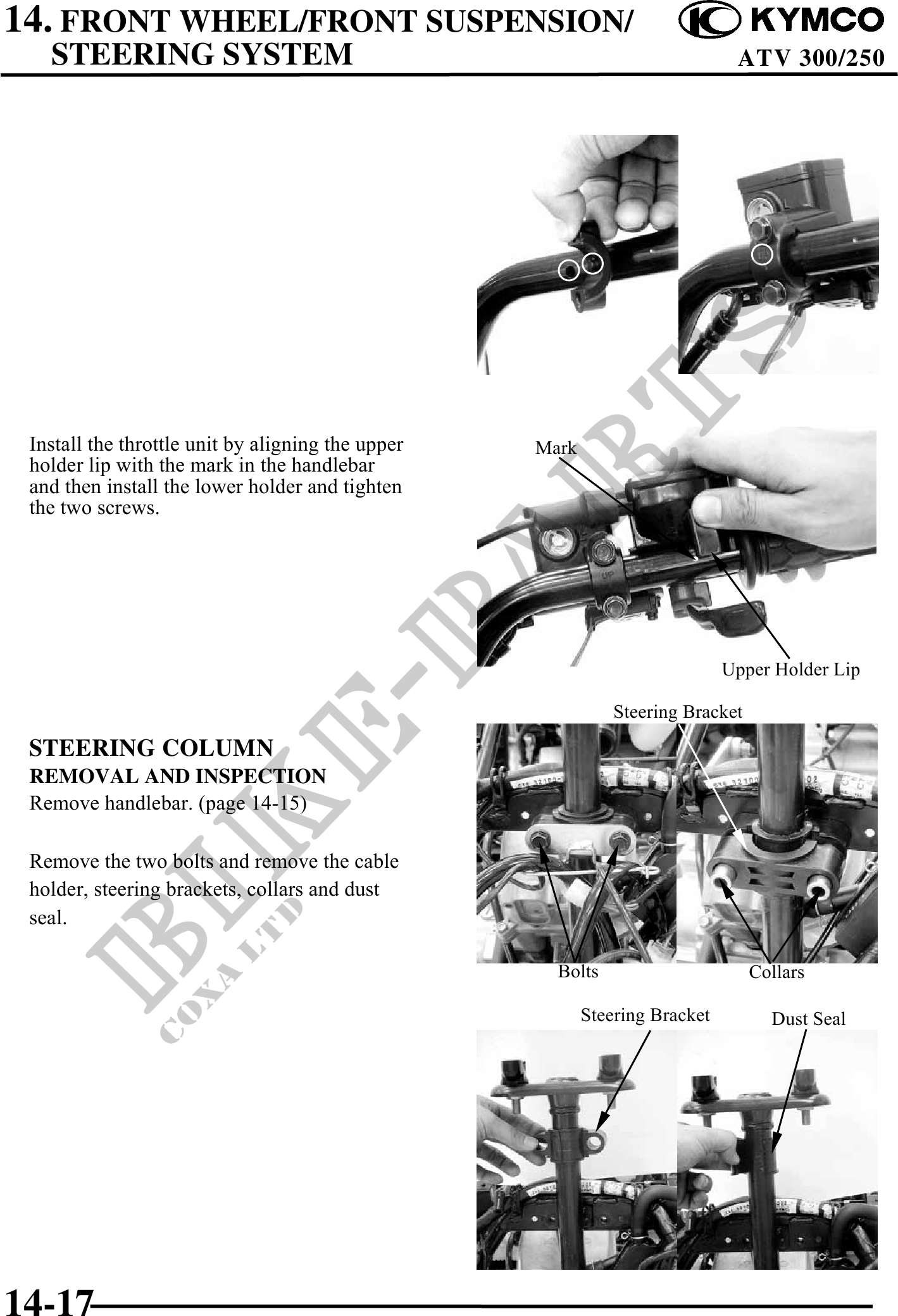 14. FRONT WHEEL/FRONT SUSPENSION/ STEERING SYSTEM

KYMCO
ATV 300/250

Install the throttle unit by aligning the upper holder lip with the mark in the handlebar and then install the lower holder and tighten the two screws.

Mark

Upper Holder Lip

STEERING COLUMN
REMOVAL AND INSPECTION
Remove handlebar. (page 14-15)

Remove the two bolts and remove the cable holder, steering brackets, collars and dust seal.

Steering Bracket

Bolts

Collars

Steering Bracket

Dust Seal

BIKE-PARTS
COXA LTD

14-17