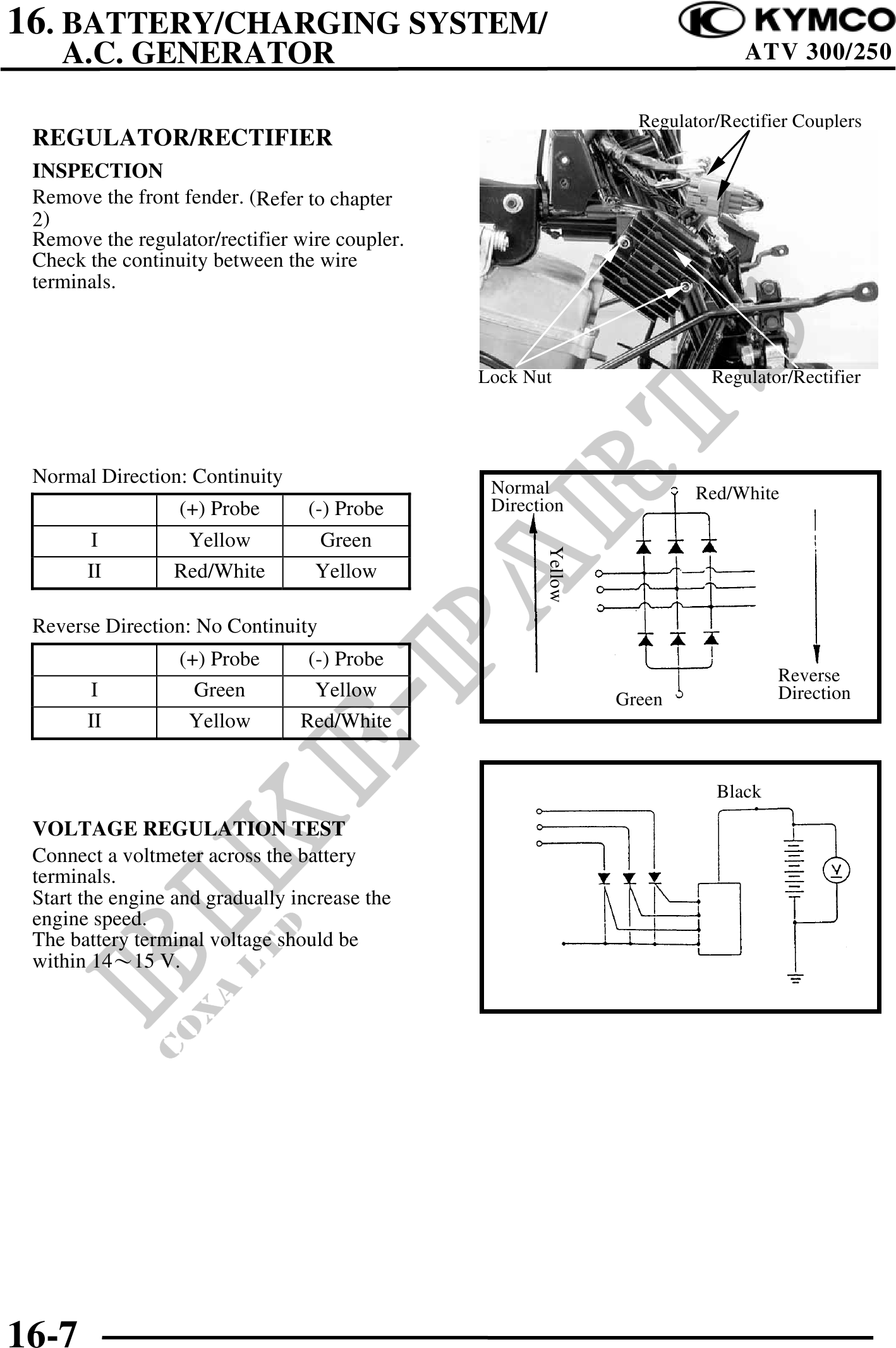 16. BATTERY/CHARGING SYSTEM/
A.C. GENERATOR

KYMCO
ATV 300/250

REGULATOR/RECTIFIER

INSPECTION

Remove the front fender. (Refer to chapter 2)
Remove the regulator/rectifier wire coupler.
Check the continuity between the wire terminals.

Regulator/Rectifier Couplers

Lock Nut

Regulator/Rectifier

Normal Direction: Continuity

| | (+) Probe | (-) Probe |
|---|---|---|
| I | Yellow | Green |
| II | Red/White | Yellow |

Reverse Direction: No Continuity

| | (+) Probe | (-) Probe |
|---|---|---|
| I | Green | Yellow |
| II | Yellow | Red/White |

Normal Direction

Red/White

Yellow

Green

Reverse Direction

VOLTAGE REGULATION TEST

Connect a voltmeter across the battery terminals.
Start the engine and gradually increase the engine speed.
The battery terminal voltage should be within 14～15 V.

Black

V

BIKE-PARTS
COXA LTD

16-7