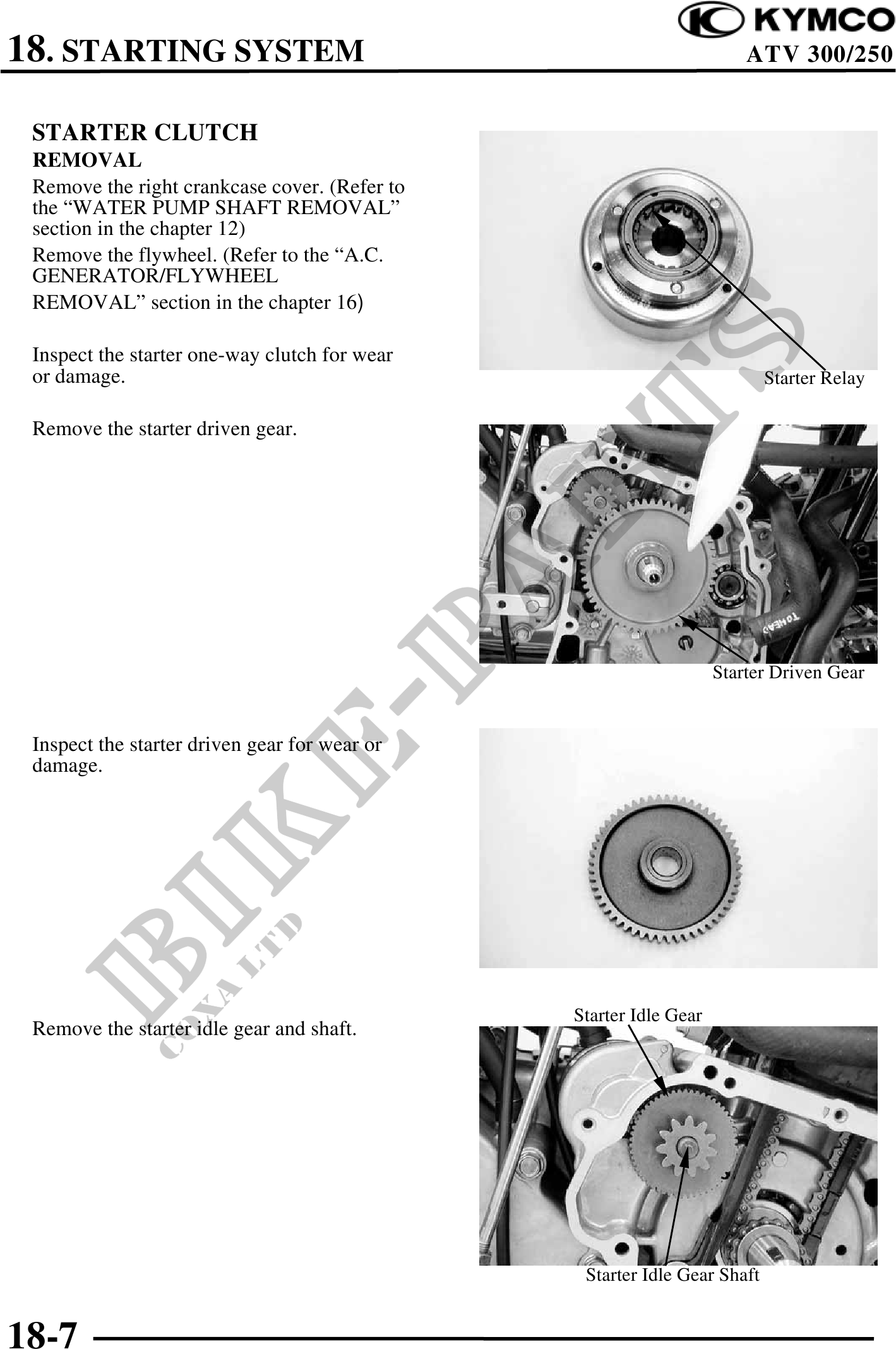 KYMCO

18. STARTING SYSTEM

ATV 300/250

STARTER CLUTCH
REMOVAL
Remove the right crankcase cover. (Refer to the “WATER PUMP SHAFT REMOVAL” section in the chapter 12)
Remove the flywheel. (Refer to the “A.C. GENERATOR/FLYWHEEL REMOVAL” section in the chapter 16)

Inspect the starter one-way clutch for wear or damage.

Starter Relay

Remove the starter driven gear.

Starter Driven Gear

Inspect the starter driven gear for wear or damage.

Remove the starter idle gear and shaft.

Starter Idle Gear

Starter Idle Gear Shaft

BIKE-PARTS
COXA LTD

18-7