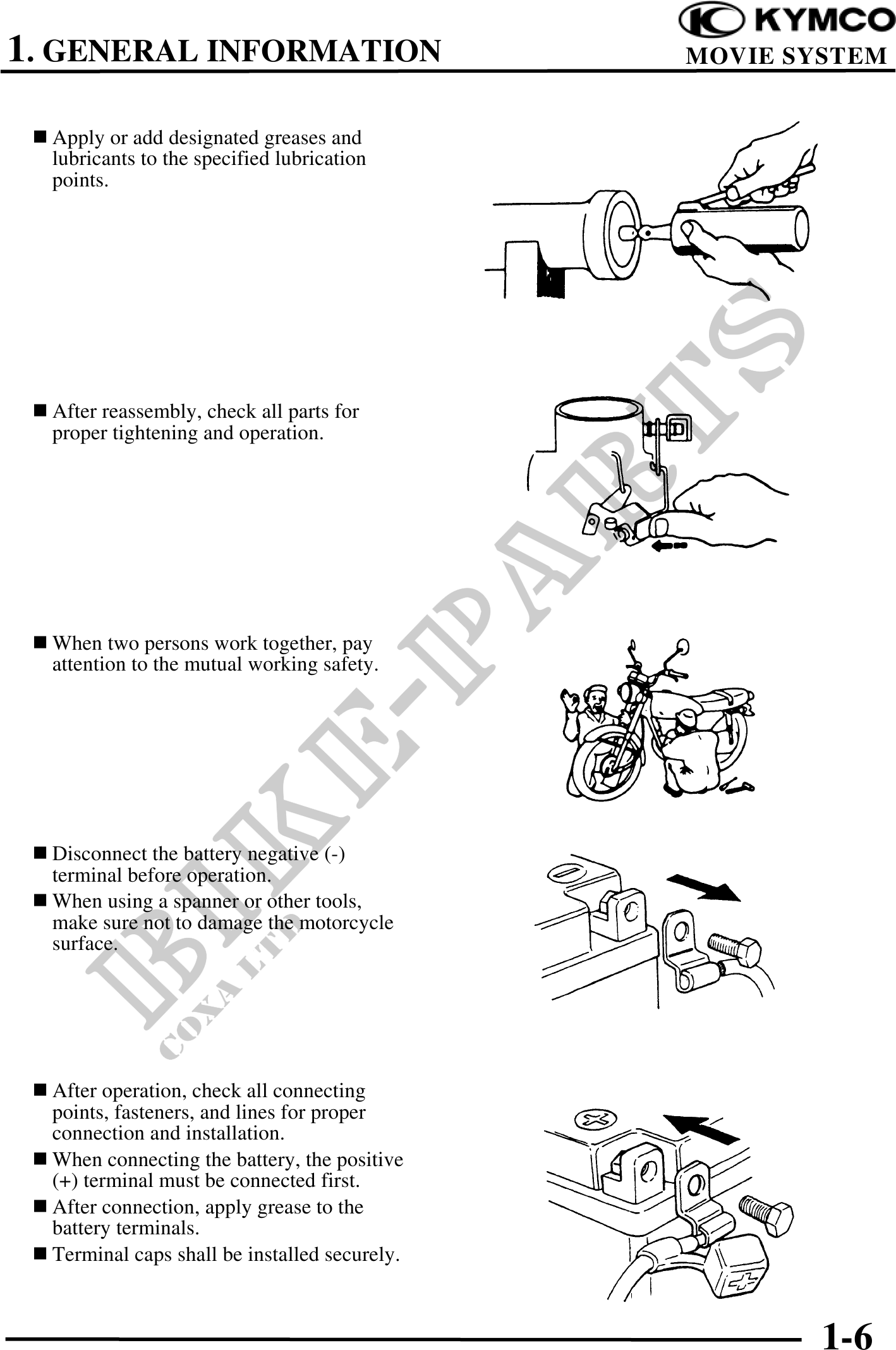 1. GENERAL INFORMATION

KYMCO
MOVIE SYSTEM

■ Apply or add designated greases and lubricants to the specified lubrication points.

■ After reassembly, check all parts for proper tightening and operation.

■ When two persons work together, pay attention to the mutual working safety.

■ Disconnect the battery negative (-) terminal before operation.

■ When using a spanner or other tools, make sure not to damage the motorcycle surface.

■ After operation, check all connecting points, fasteners, and lines for proper connection and installation.

■ When connecting the battery, the positive (+) terminal must be connected first.

■ After connection, apply grease to the battery terminals.

■ Terminal caps shall be installed securely.

BIKE-PARTS
COXA LTD

1-6