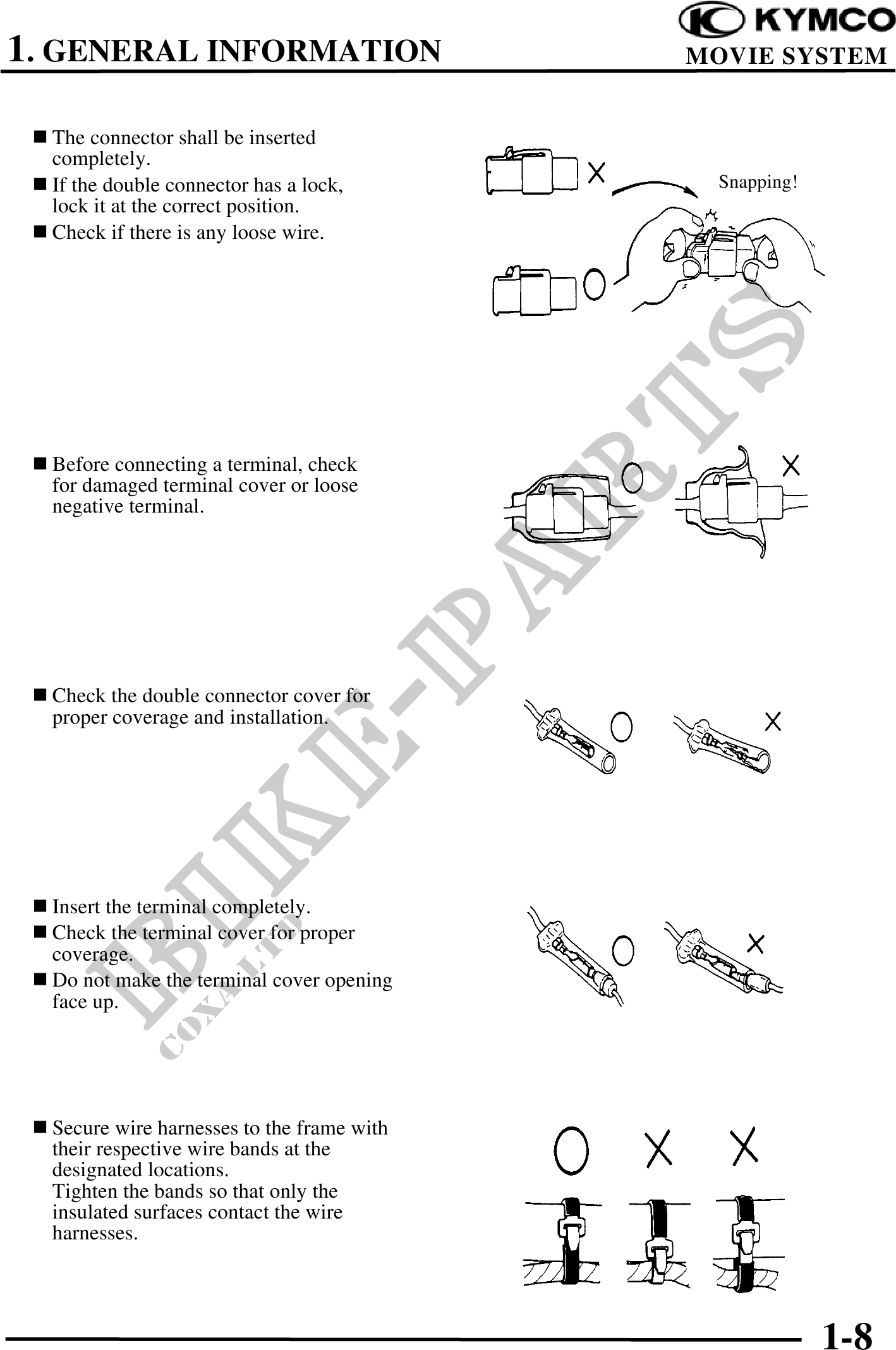 1. GENERAL INFORMATION

KYMCO
MOVIE SYSTEM

■ The connector shall be inserted completely.
■ If the double connector has a lock, lock it at the correct position.
■ Check if there is any loose wire.

Snapping!

■ Before connecting a terminal, check for damaged terminal cover or loose negative terminal.

■ Check the double connector cover for proper coverage and installation.

■ Insert the terminal completely.
■ Check the terminal cover for proper coverage.
■ Do not make the terminal cover opening face up.

■ Secure wire harnesses to the frame with their respective wire bands at the designated locations.
Tighten the bands so that only the insulated surfaces contact the wire harnesses.

BIKE-PARTS
COXA LTD

1-8