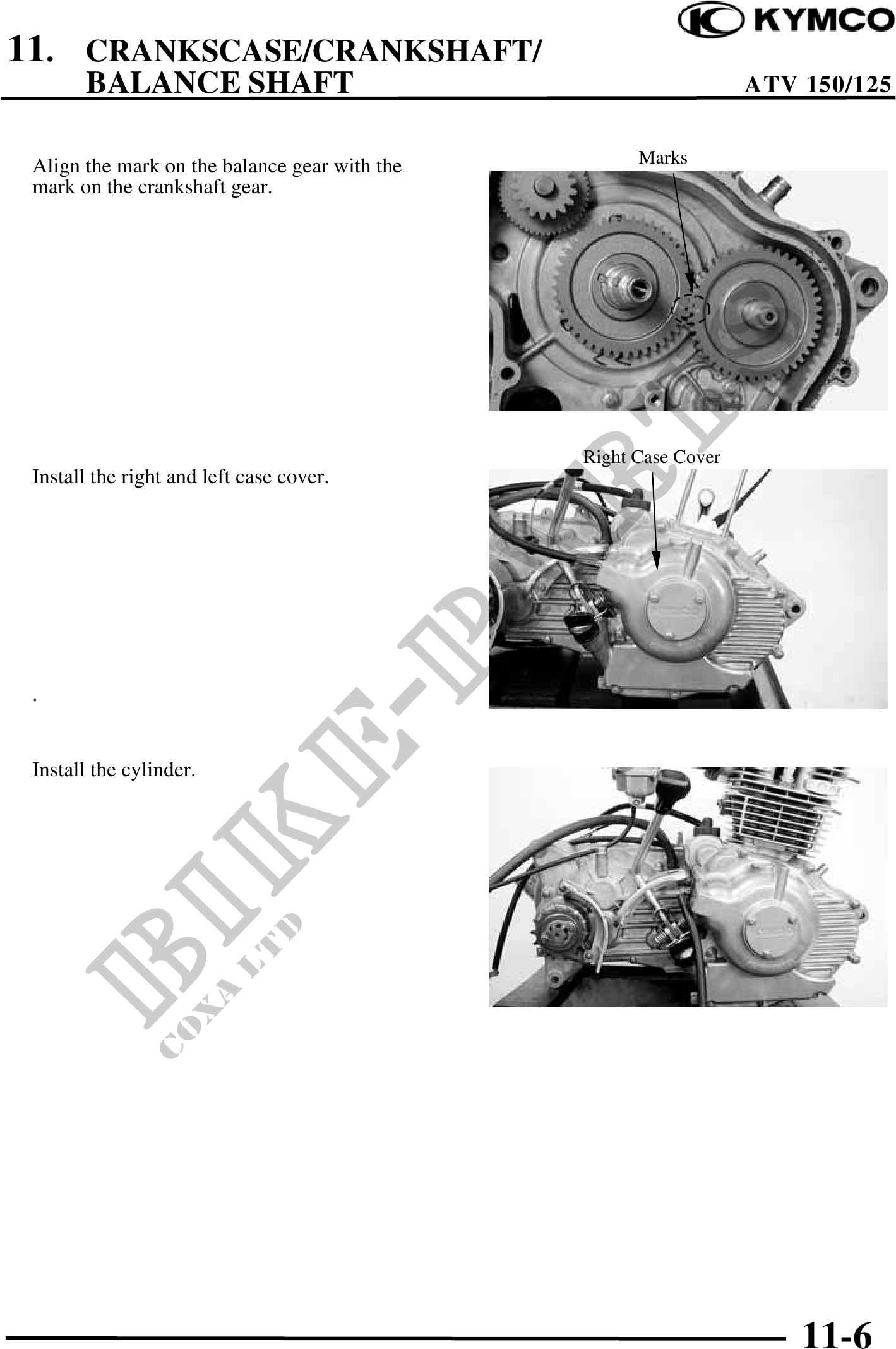 KYMCO

11. CRANKSCASE/CRANKSHAFT/ BALANCE SHAFT

ATV 150/125

Align the mark on the balance gear with the mark on the crankshaft gear.

Marks

Install the right and left case cover.

Right Case Cover

.

Install the cylinder.

BIKE-PARTS
COXA LTD

11-6