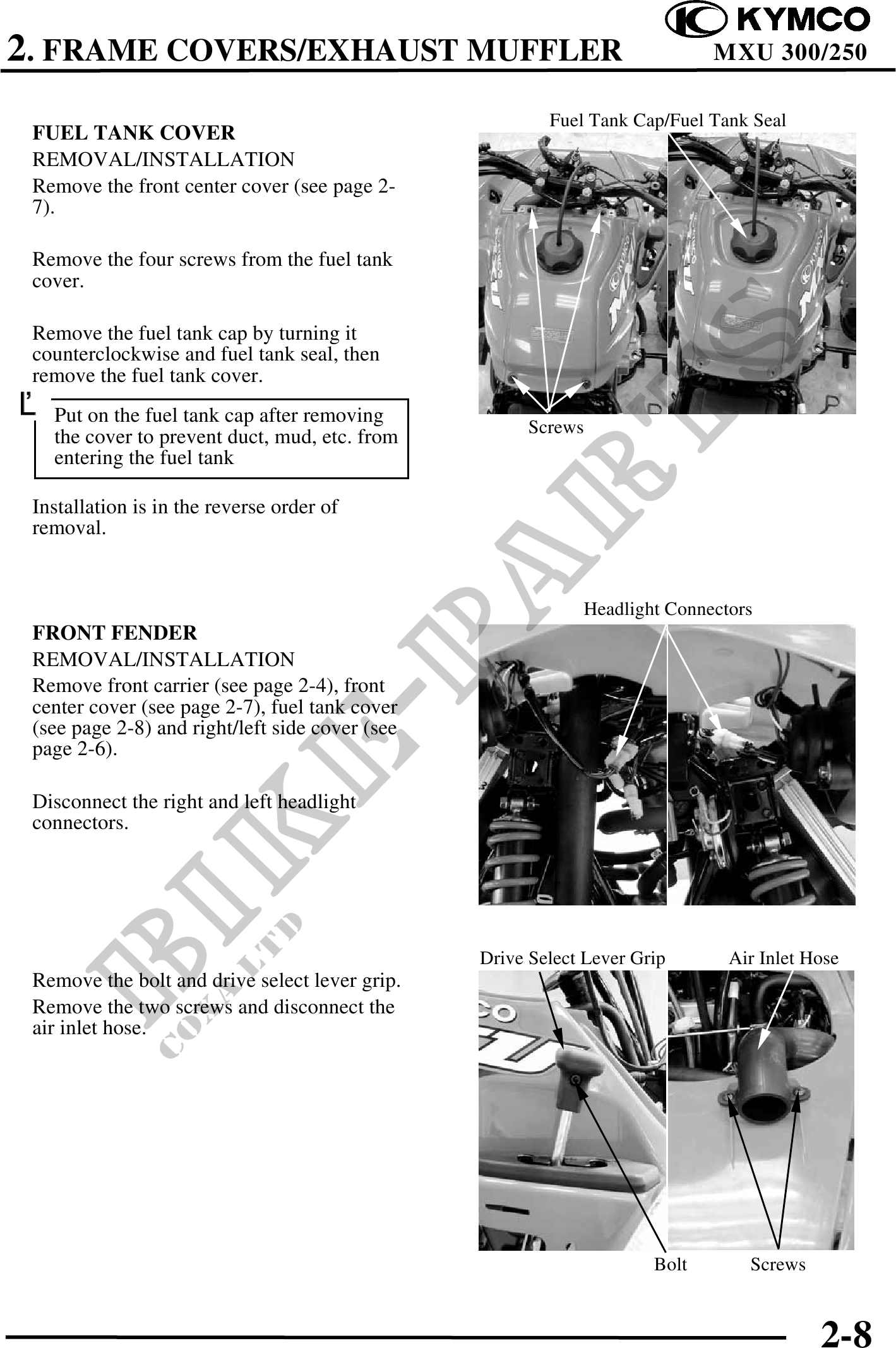 KYMCO

2. FRAME COVERS/EXHAUST MUFFLER MXU 300/250

FUEL TANK COVER

REMOVAL/INSTALLATION

Remove the front center cover (see page 2-7).

Remove the four screws from the fuel tank cover.

Remove the fuel tank cap by turning it counterclockwise and fuel tank seal, then remove the fuel tank cover.

Put on the fuel tank cap after removing the cover to prevent duct, mud, etc. from entering the fuel tank

Installation is in the reverse order of removal.

Fuel Tank Cap/Fuel Tank Seal

Screws

FRONT FENDER

REMOVAL/INSTALLATION

Remove front carrier (see page 2-4), front center cover (see page 2-7), fuel tank cover (see page 2-8) and right/left side cover (see page 2-6).

Disconnect the right and left headlight connectors.

Headlight Connectors

Remove the bolt and drive select lever grip.

Remove the two screws and disconnect the air inlet hose.

Drive Select Lever Grip

Air Inlet Hose

Bolt

Screws

BIKE-PARTS CO., LTD

2-8