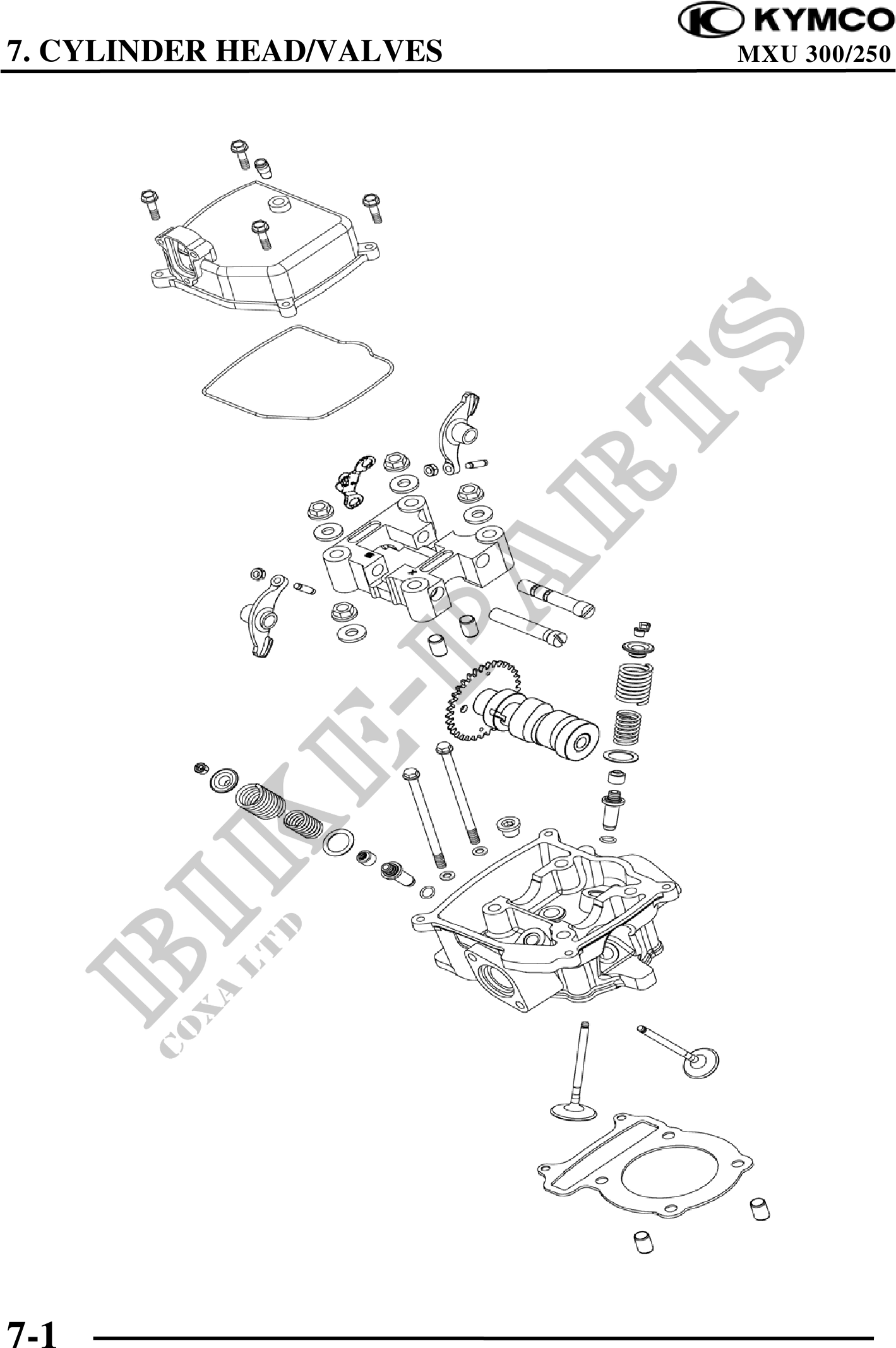 KYMCO
7. CYLINDER HEAD/VALVES
MXU 300/250

BIKE-PARTS
COXA LTD

7-1