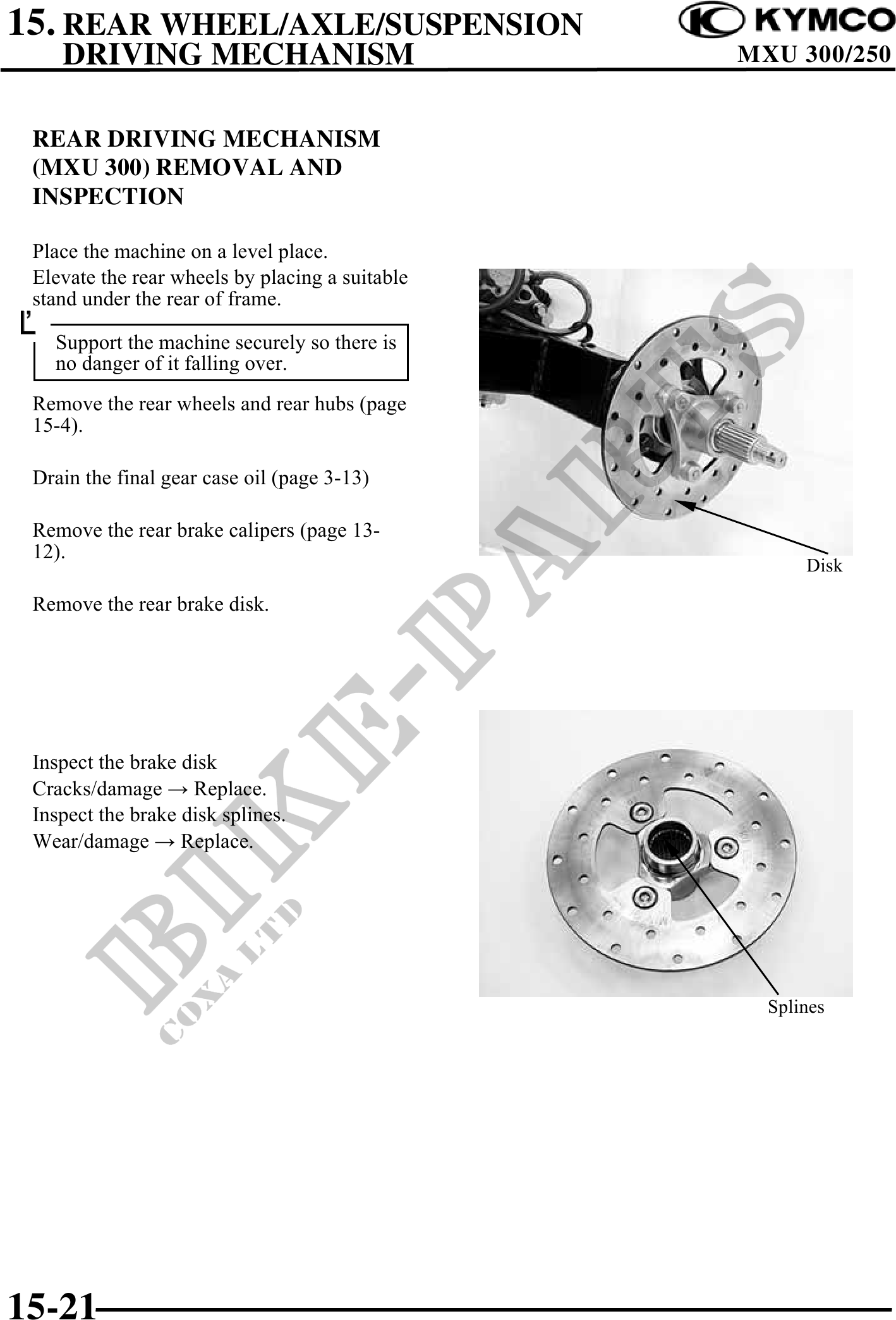 15. REAR WHEEL/AXLE/SUSPENSION DRIVING MECHANISM

KYMCO
MXU 300/250

REAR DRIVING MECHANISM (MXU 300) REMOVAL AND INSPECTION

Place the machine on a level place.
Elevate the rear wheels by placing a suitable stand under the rear of frame.

Support the machine securely so there is no danger of it falling over.

Remove the rear wheels and rear hubs (page 15-4).

Drain the final gear case oil (page 3-13)

Remove the rear brake calipers (page 13-12).

Remove the rear brake disk.

Disk

Inspect the brake disk
Cracks/damage → Replace.
Inspect the brake disk splines.
Wear/damage → Replace.

Splines

BIKE-PARTS
COXA LTD

15-21