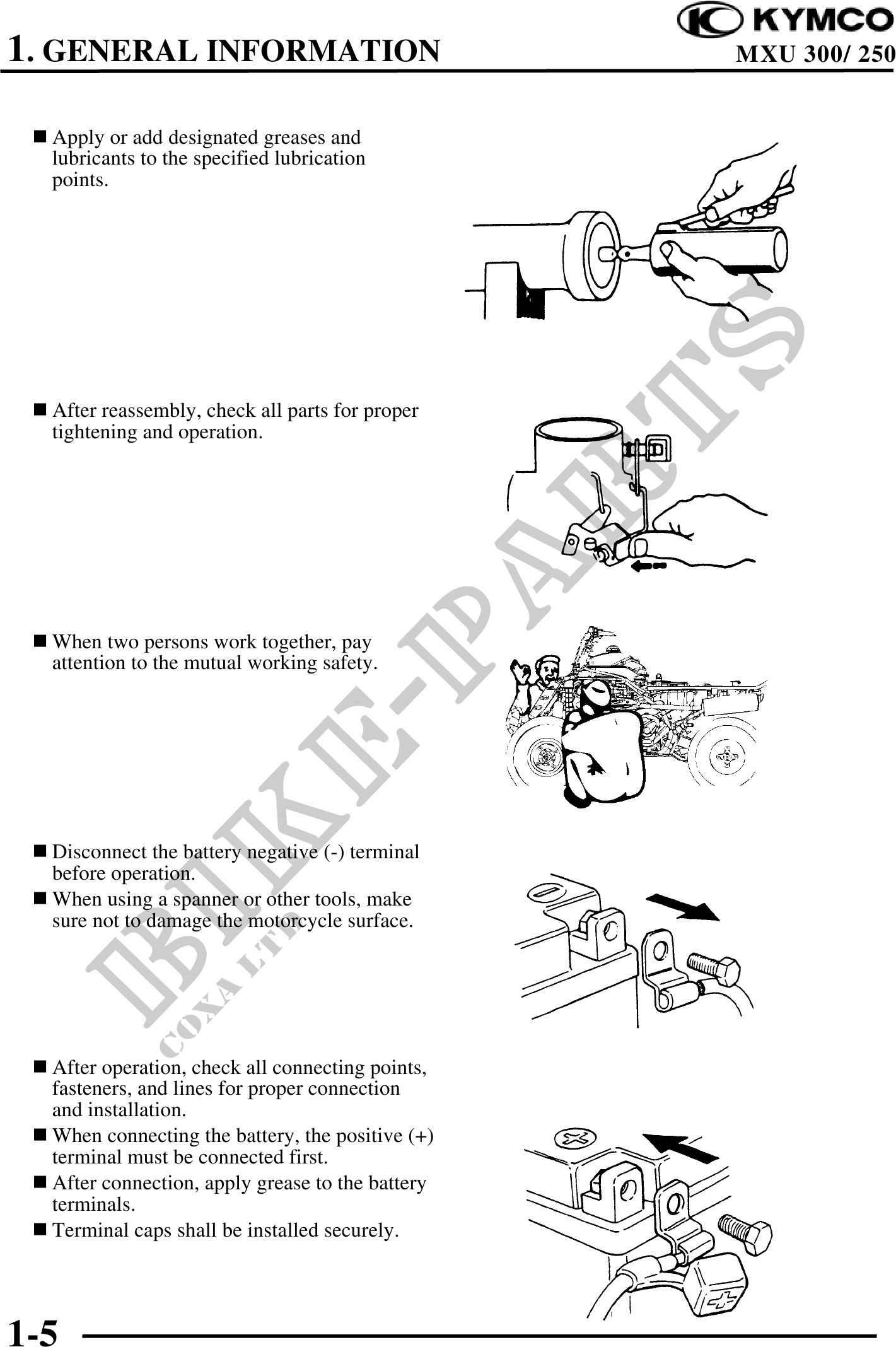 KYMCO

1. GENERAL INFORMATION

MXU 300/ 250

■ Apply or add designated greases and lubricants to the specified lubrication points.

■ After reassembly, check all parts for proper tightening and operation.

■ When two persons work together, pay attention to the mutual working safety.

■ Disconnect the battery negative (-) terminal before operation.

■ When using a spanner or other tools, make sure not to damage the motorcycle surface.

■ After operation, check all connecting points, fasteners, and lines for proper connection and installation.

■ When connecting the battery, the positive (+) terminal must be connected first.

■ After connection, apply grease to the battery terminals.

■ Terminal caps shall be installed securely.

BIKE-PARTS

COXA LTD

1-5