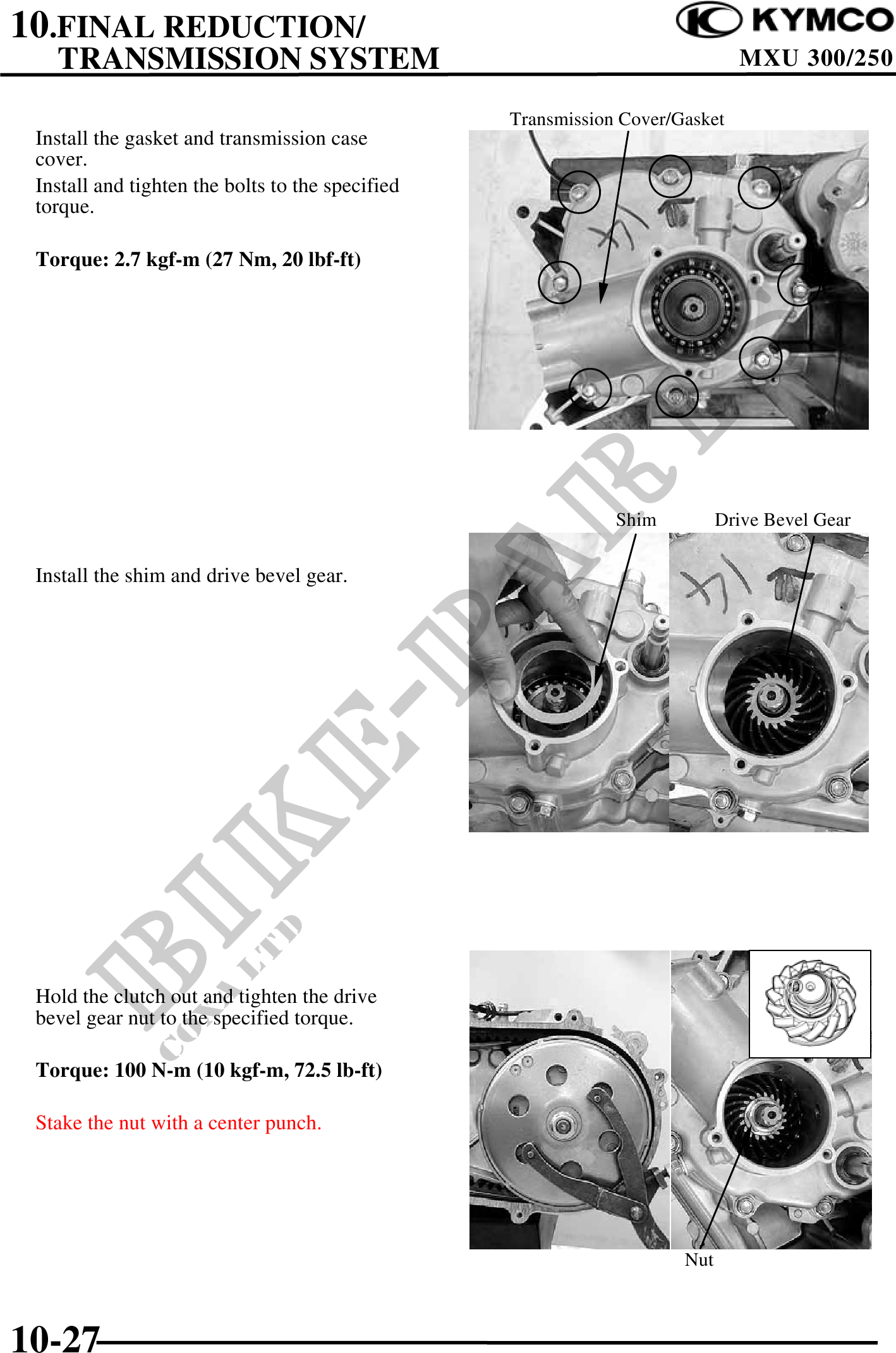 10.FINAL REDUCTION/
TRANSMISSION SYSTEM

KYMCO
MXU 300/250

Install the gasket and transmission case cover.
Install and tighten the bolts to the specified torque.

**Torque: 2.7 kgf-m (27 Nm, 20 lbf-ft)**

Transmission Cover/Gasket

Install the shim and drive bevel gear.

Shim
Drive Bevel Gear

Hold the clutch out and tighten the drive bevel gear nut to the specified torque.

**Torque: 100 N-m (10 kgf-m, 72.5 lb-ft)**

Stake the nut with a center punch.

Nut

BIKE-PARTS CO., LTD

10-27