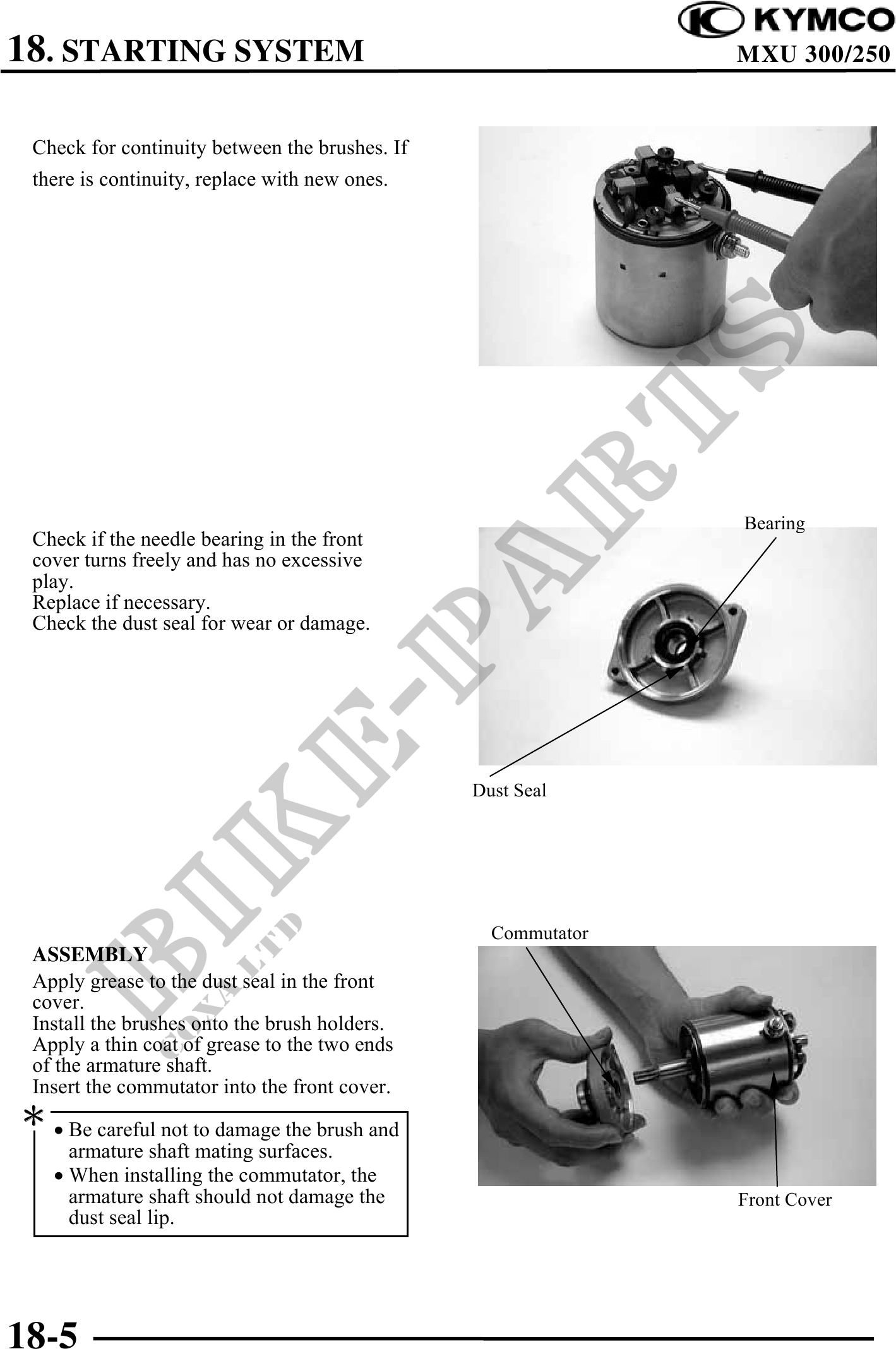 KYMCO

18. STARTING SYSTEM

MXU 300/250

Check for continuity between the brushes. If there is continuity, replace with new ones.

Check if the needle bearing in the front cover turns freely and has no excessive play.
Replace if necessary.
Check the dust seal for wear or damage.

Bearing

Dust Seal

BIKE-PARTS

COXA LTD

ASSEMBLY
Apply grease to the dust seal in the front cover.
Install the brushes onto the brush holders.
Apply a thin coat of grease to the two ends of the armature shaft.
Insert the commutator into the front cover.

*

• Be careful not to damage the brush and armature shaft mating surfaces.
• When installing the commutator, the armature shaft should not damage the dust seal lip.

Commutator

Front Cover

18-5