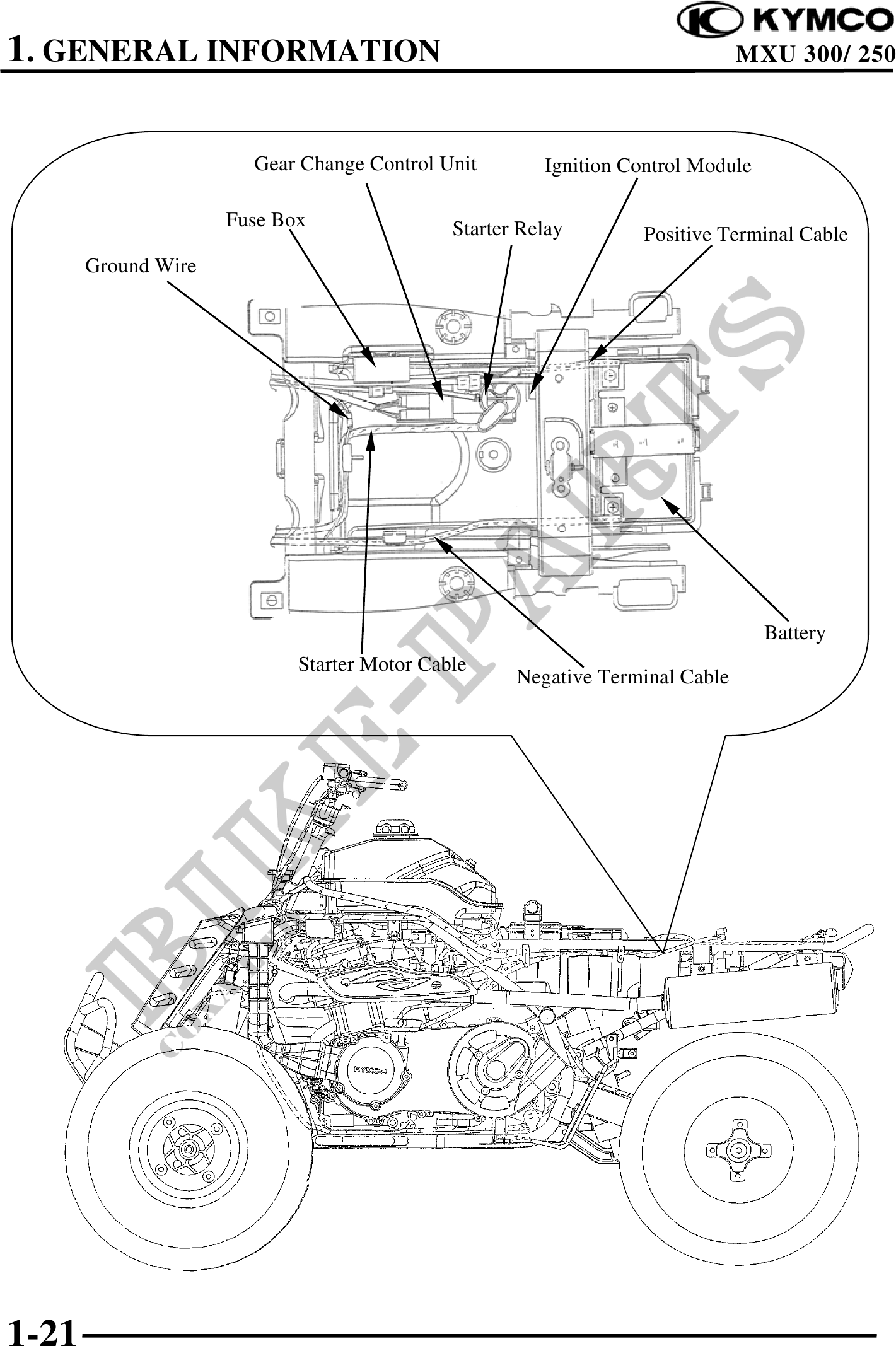 KYMCO

1. GENERAL INFORMATION

MXU 300/ 250

Gear Change Control Unit

Ignition Control Module

Fuse Box

Starter Relay

Positive Terminal Cable

Ground Wire

Battery

Starter Motor Cable

Negative Terminal Cable

BIKE-PARTS

KYMCO

1-21