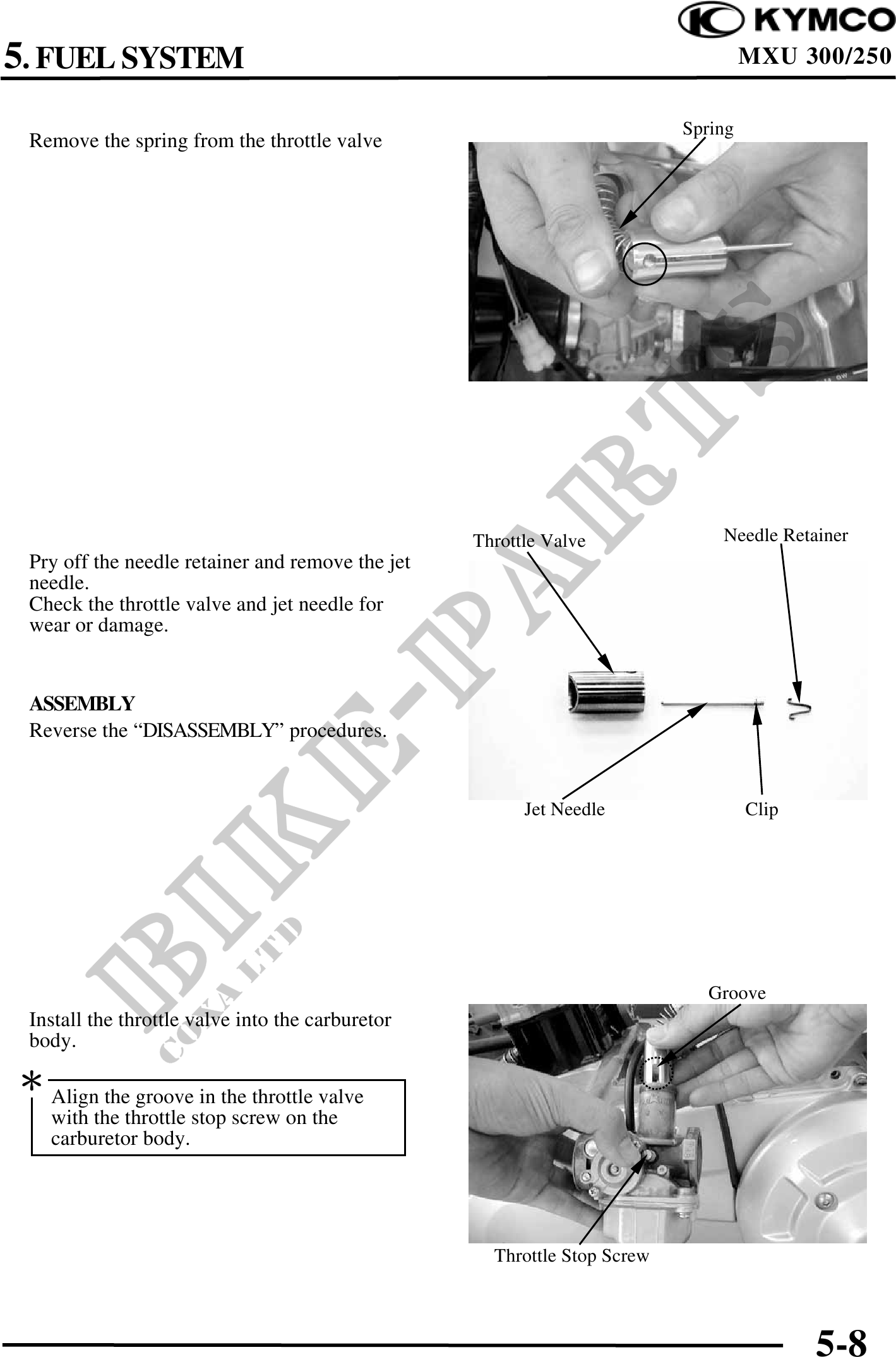 KYMCO
5. FUEL SYSTEM
MXU 300/250

Remove the spring from the throttle valve

Spring

Pry off the needle retainer and remove the jet needle.
Check the throttle valve and jet needle for wear or damage.

ASSEMBLY
Reverse the “DISASSEMBLY” procedures.

Throttle Valve
Needle Retainer
Jet Needle
Clip

Install the throttle valve into the carburetor body.

*
Align the groove in the throttle valve with the throttle stop screw on the carburetor body.

Groove
Throttle Stop Screw

BIKE-PARTS
COXA LTD

5-8