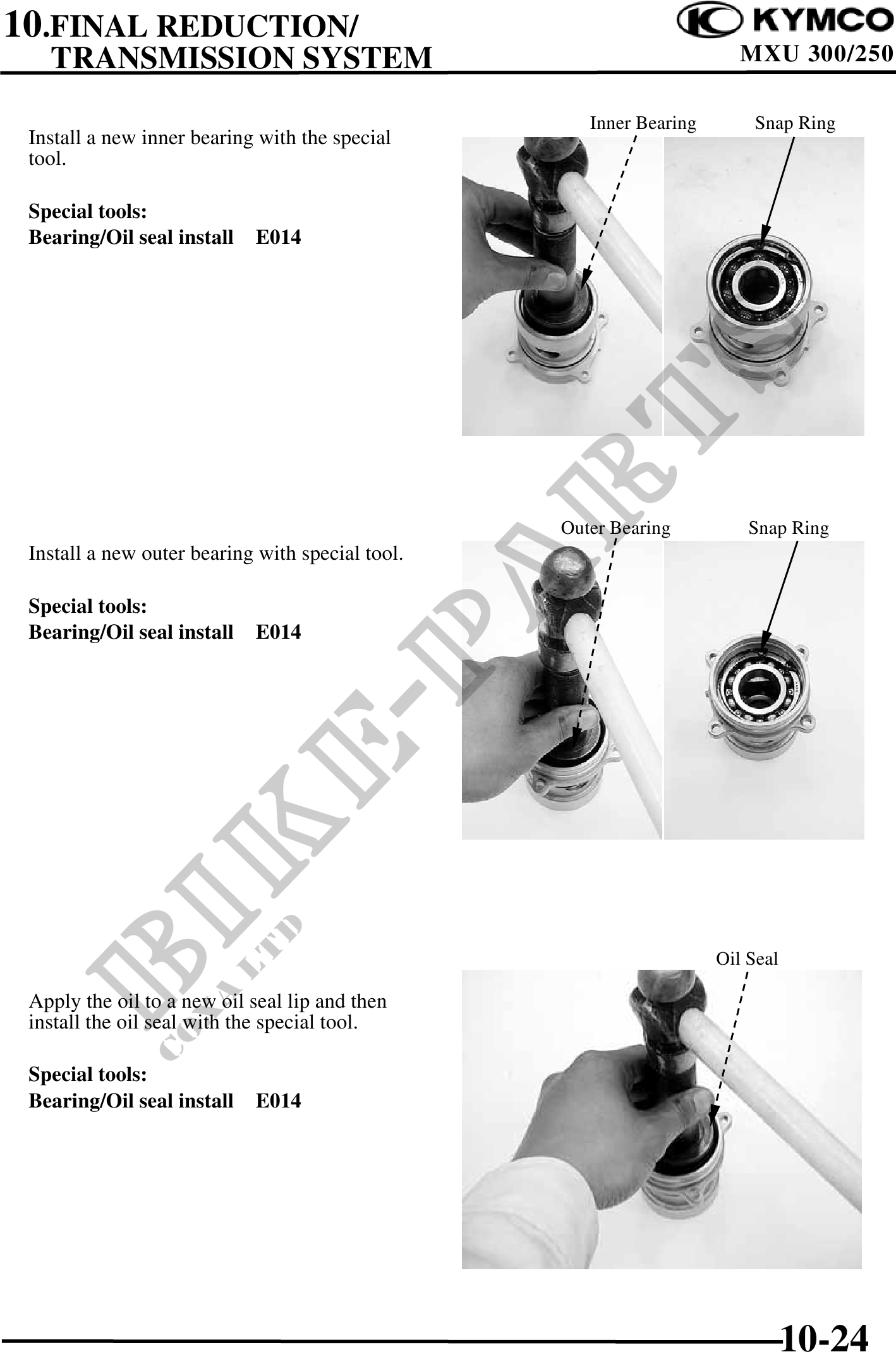 10.FINAL REDUCTION/
TRANSMISSION SYSTEM

KYMCO
MXU 300/250

Install a new inner bearing with the special tool.

**Special tools:**
**Bearing/Oil seal install E014**

Inner Bearing
Snap Ring

Install a new outer bearing with special tool.

**Special tools:**
**Bearing/Oil seal install E014**

Outer Bearing
Snap Ring

Apply the oil to a new oil seal lip and then install the oil seal with the special tool.

**Special tools:**
**Bearing/Oil seal install E014**

Oil Seal

BIKE-PARTS
CO., LTD

10-24