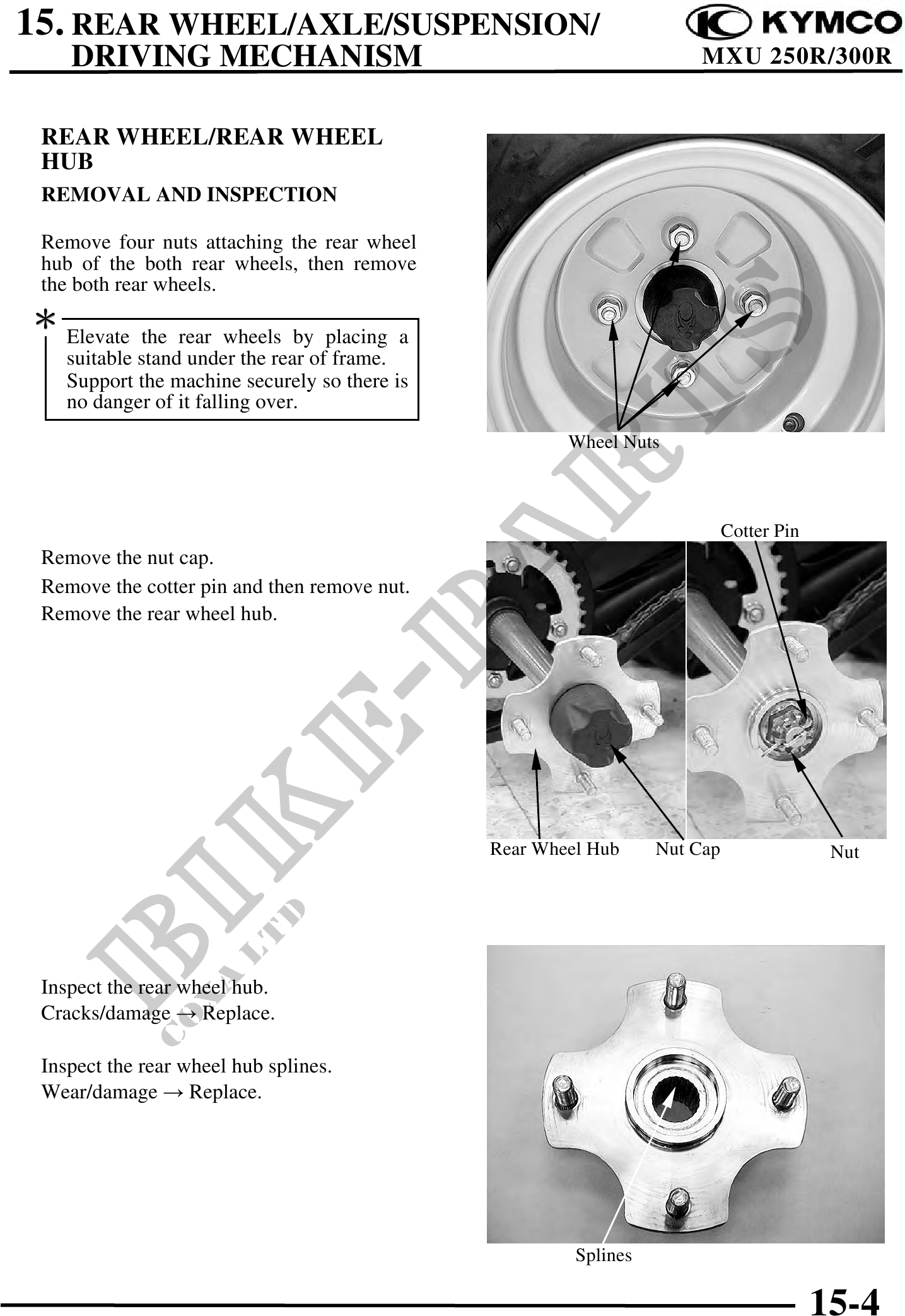 15. REAR WHEEL/AXLE/SUSPENSION/ DRIVING MECHANISM

KYMCO
MXU 250R/300R

REAR WHEEL/REAR WHEEL HUB
REMOVAL AND INSPECTION

Remove four nuts attaching the rear wheel hub of the both rear wheels, then remove the both rear wheels.

*
Elevate the rear wheels by placing a suitable stand under the rear of frame. Support the machine securely so there is no danger of it falling over.

Wheel Nuts

Remove the nut cap.
Remove the cotter pin and then remove nut.
Remove the rear wheel hub.

Cotter Pin
Rear Wheel Hub
Nut Cap
Nut

Inspect the rear wheel hub.
Cracks/damage → Replace.

Inspect the rear wheel hub splines.
Wear/damage → Replace.

Splines

BIKE-PARTS
CO., LTD

15-4