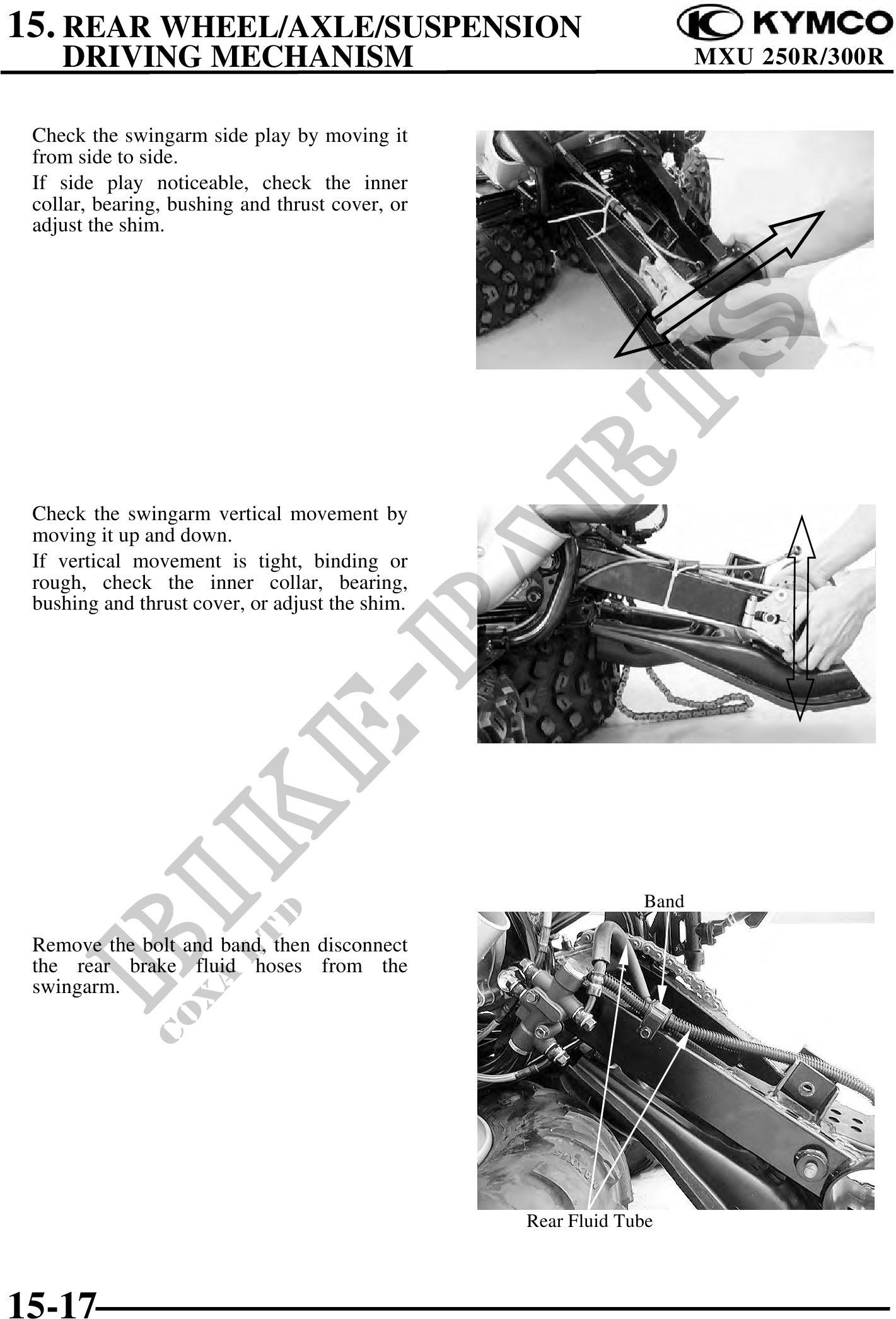 15. REAR WHEEL/AXLE/SUSPENSION DRIVING MECHANISM

KYMCO
MXU 250R/300R

Check the swingarm side play by moving it from side to side.

If side play noticeable, check the inner collar, bearing, bushing and thrust cover, or adjust the shim.

Check the swingarm vertical movement by moving it up and down.

If vertical movement is tight, binding or rough, check the inner collar, bearing, bushing and thrust cover, or adjust the shim.

Remove the bolt and band, then disconnect the rear brake fluid hoses from the swingarm.

Band

Rear Fluid Tube

BIKE-PARTS
COXA LTD

15-17