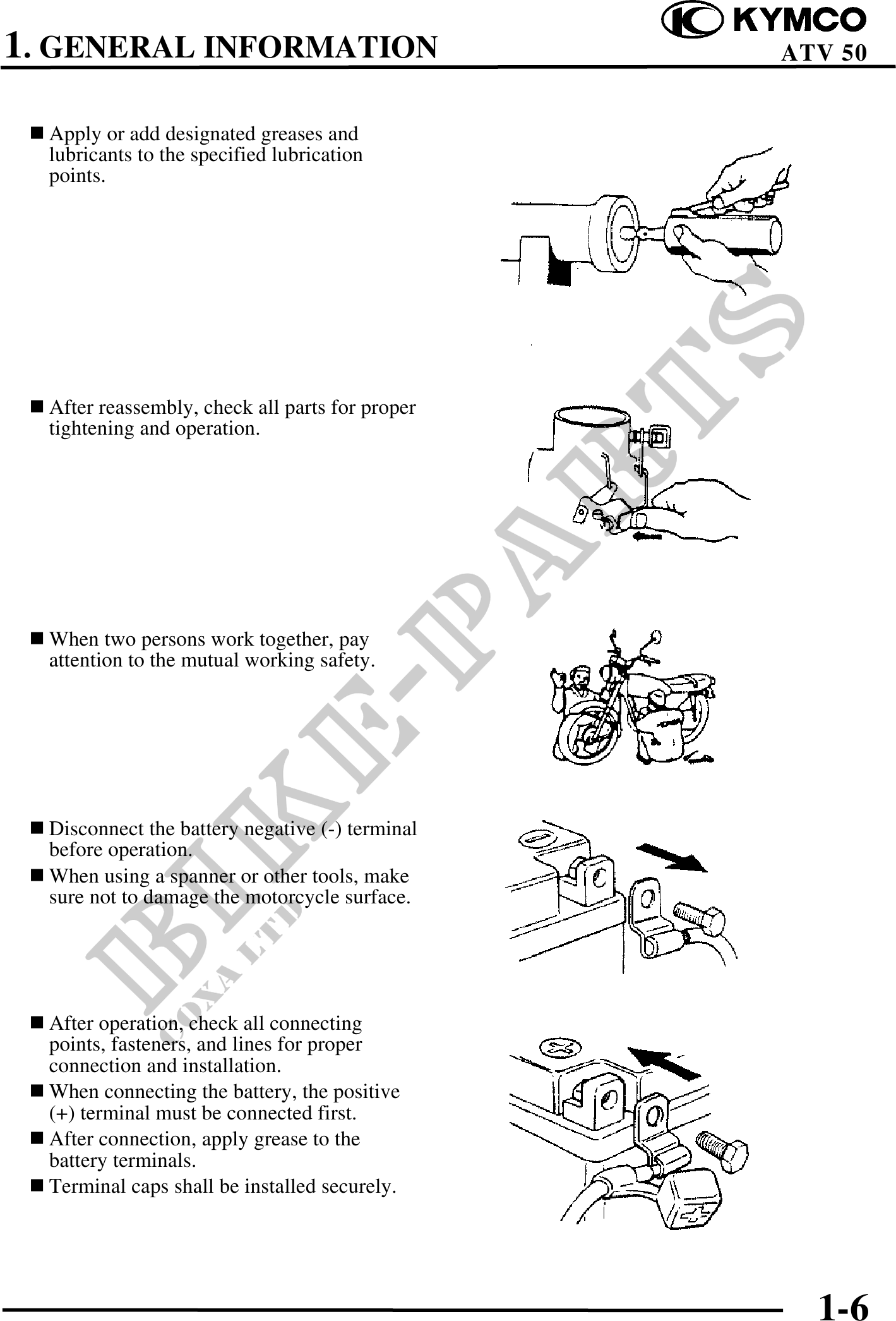 1. GENERAL INFORMATION

KYMCO
ATV 50

■ Apply or add designated greases and lubricants to the specified lubrication points.

■ After reassembly, check all parts for proper tightening and operation.

■ When two persons work together, pay attention to the mutual working safety.

■ Disconnect the battery negative (-) terminal before operation.

■ When using a spanner or other tools, make sure not to damage the motorcycle surface.

■ After operation, check all connecting points, fasteners, and lines for proper connection and installation.

■ When connecting the battery, the positive (+) terminal must be connected first.

■ After connection, apply grease to the battery terminals.

■ Terminal caps shall be installed securely.

BIKE-PARTS
FOXA LTD

1-6