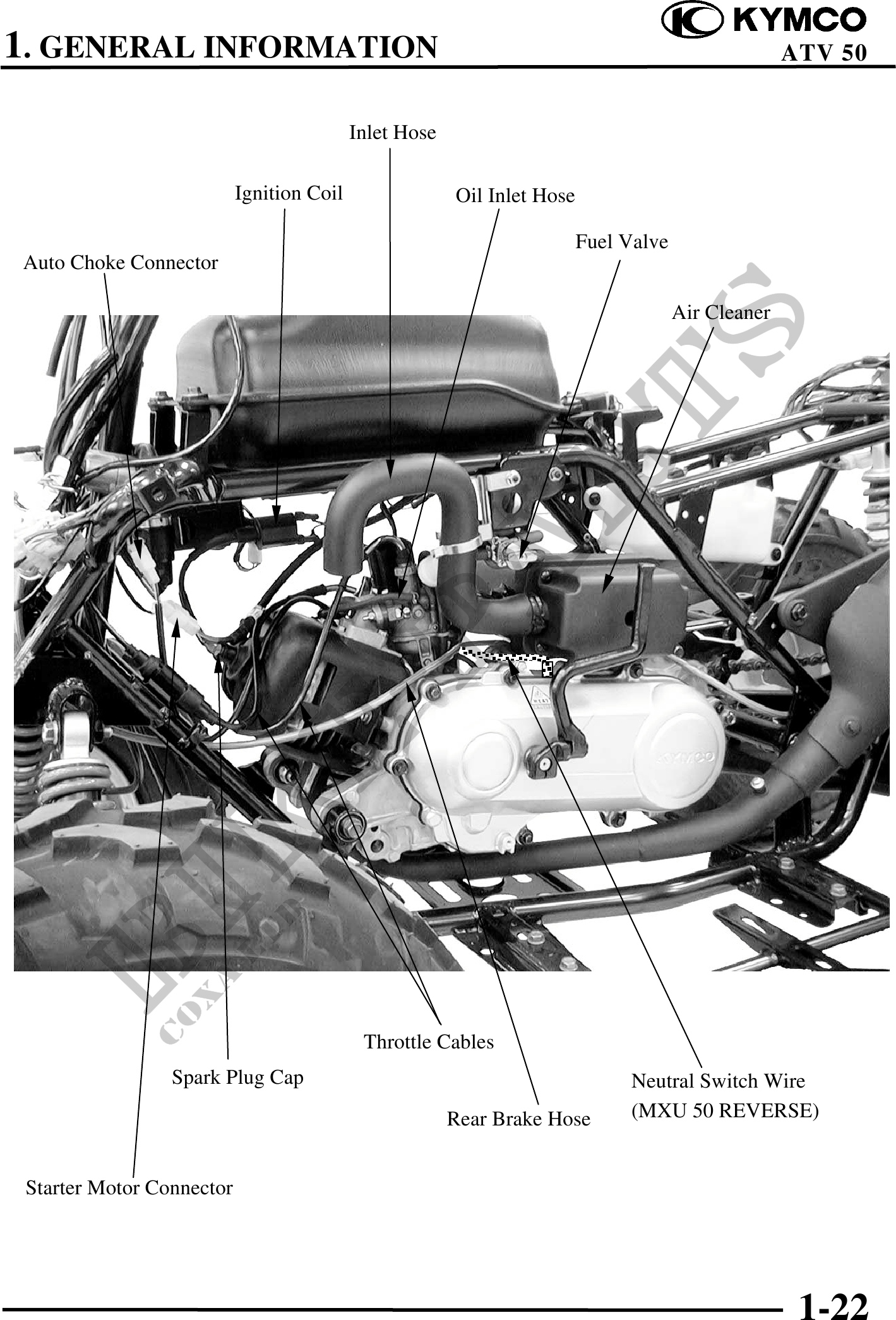 1. GENERAL INFORMATION

KYMCO
ATV 50

Inlet Hose

Ignition Coil

Oil Inlet Hose

Fuel Valve

Auto Choke Connector

Air Cleaner

KYMCO

Throttle Cables

Spark Plug Cap

Neutral Switch Wire
(MXU 50 REVERSE)

Rear Brake Hose

Starter Motor Connector

1-22