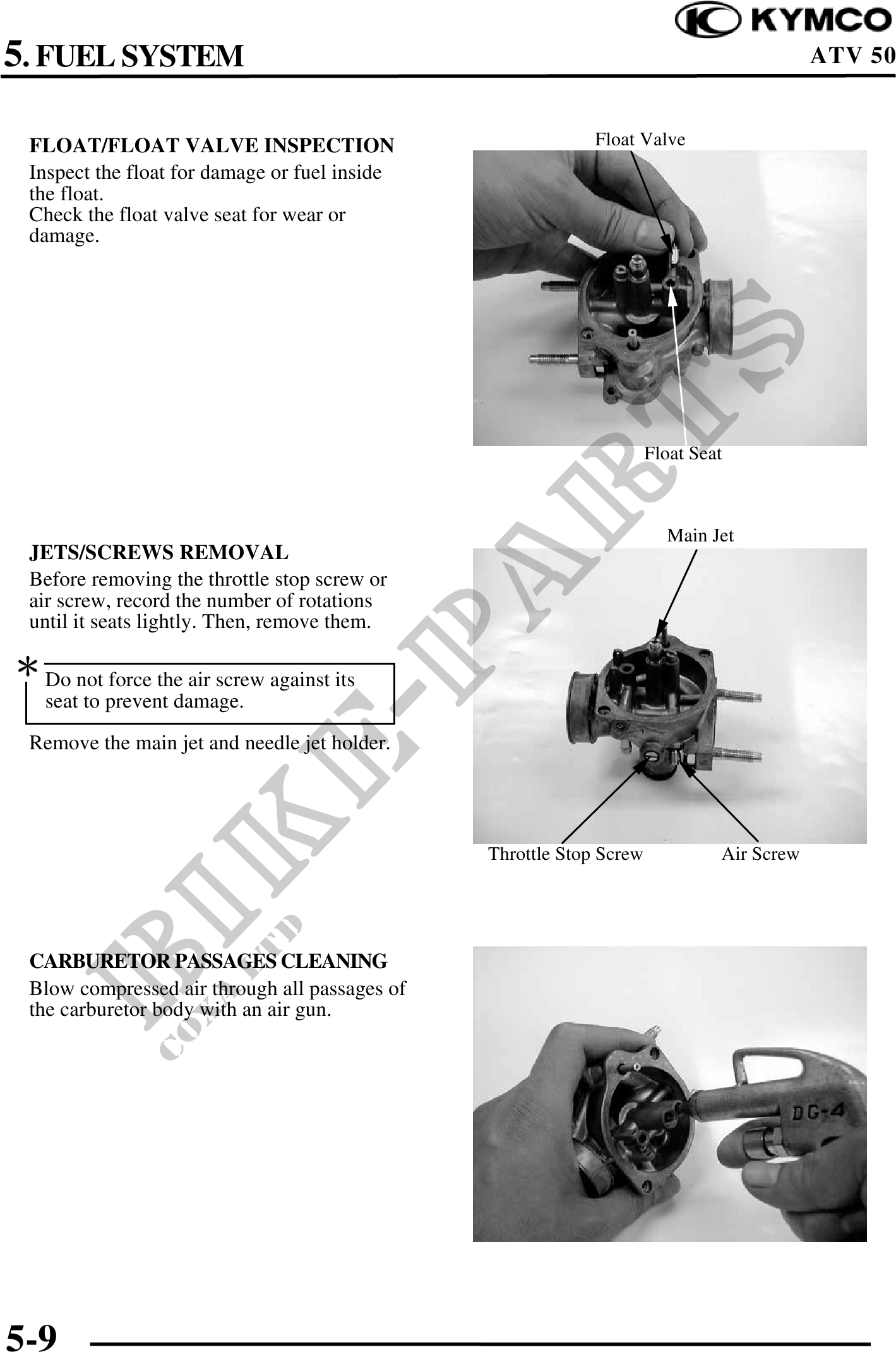 KYMCO
5. FUEL SYSTEM
ATV 50

FLOAT/FLOAT VALVE INSPECTION
Inspect the float for damage or fuel inside the float.
Check the float valve seat for wear or damage.

Float Valve

Float Seat

JETS/SCREWS REMOVAL
Before removing the throttle stop screw or air screw, record the number of rotations until it seats lightly. Then, remove them.

*
Do not force the air screw against its seat to prevent damage.

Remove the main jet and needle jet holder.

Main Jet

Throttle Stop Screw
Air Screw

CARBURETOR PASSAGES CLEANING
Blow compressed air through all passages of the carburetor body with an air gun.

DG-4

BIKE-PARTS
CO., LTD

5-9