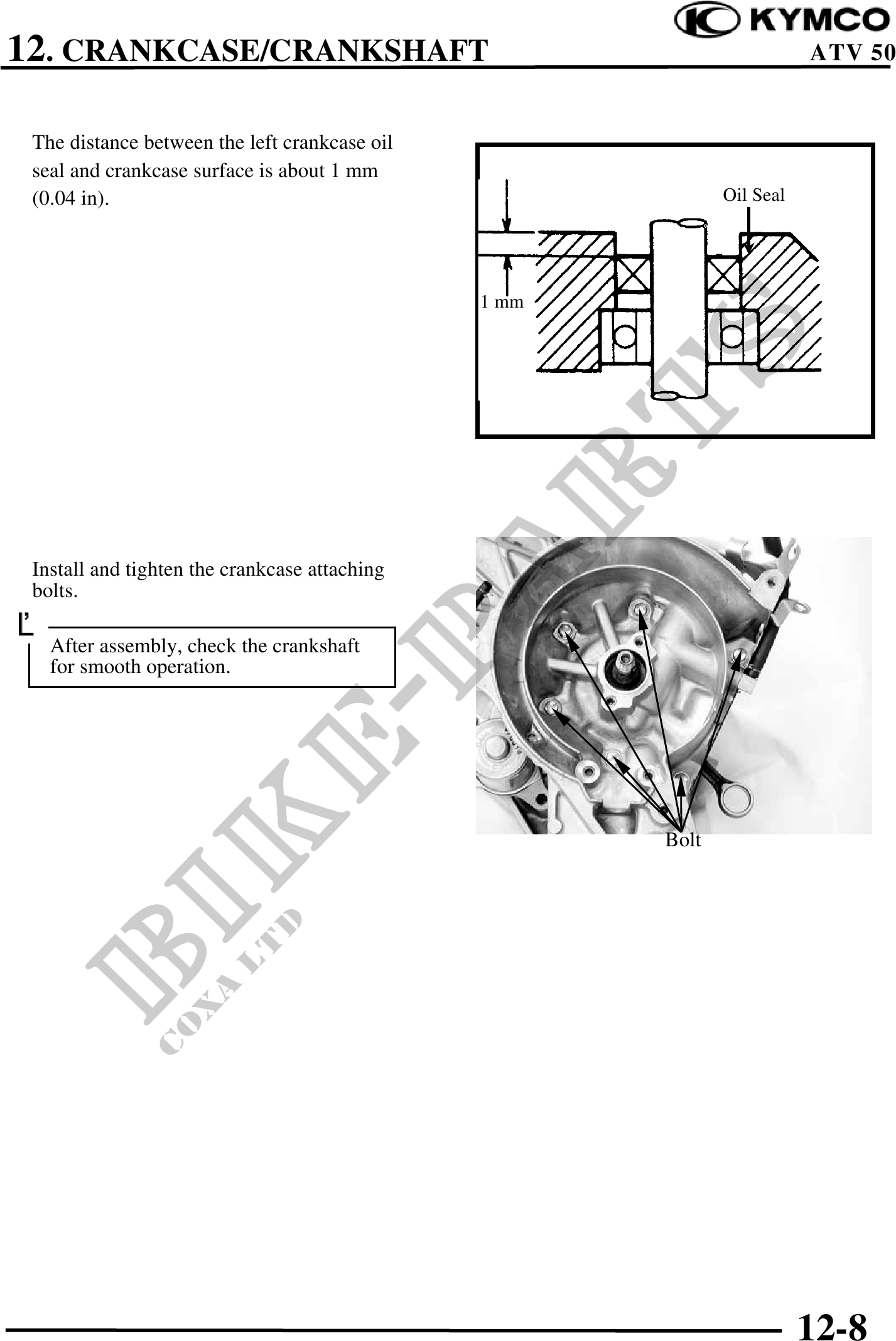 KYMCO
12. CRANKCASE/CRANKSHAFT
ATV 50

The distance between the left crankcase oil seal and crankcase surface is about 1 mm (0.04 in).

Oil Seal
1 mm

Install and tighten the crankcase attaching bolts.

After assembly, check the crankshaft for smooth operation.

Bolt

BIKE-PARTS
COXA LTD

12-8