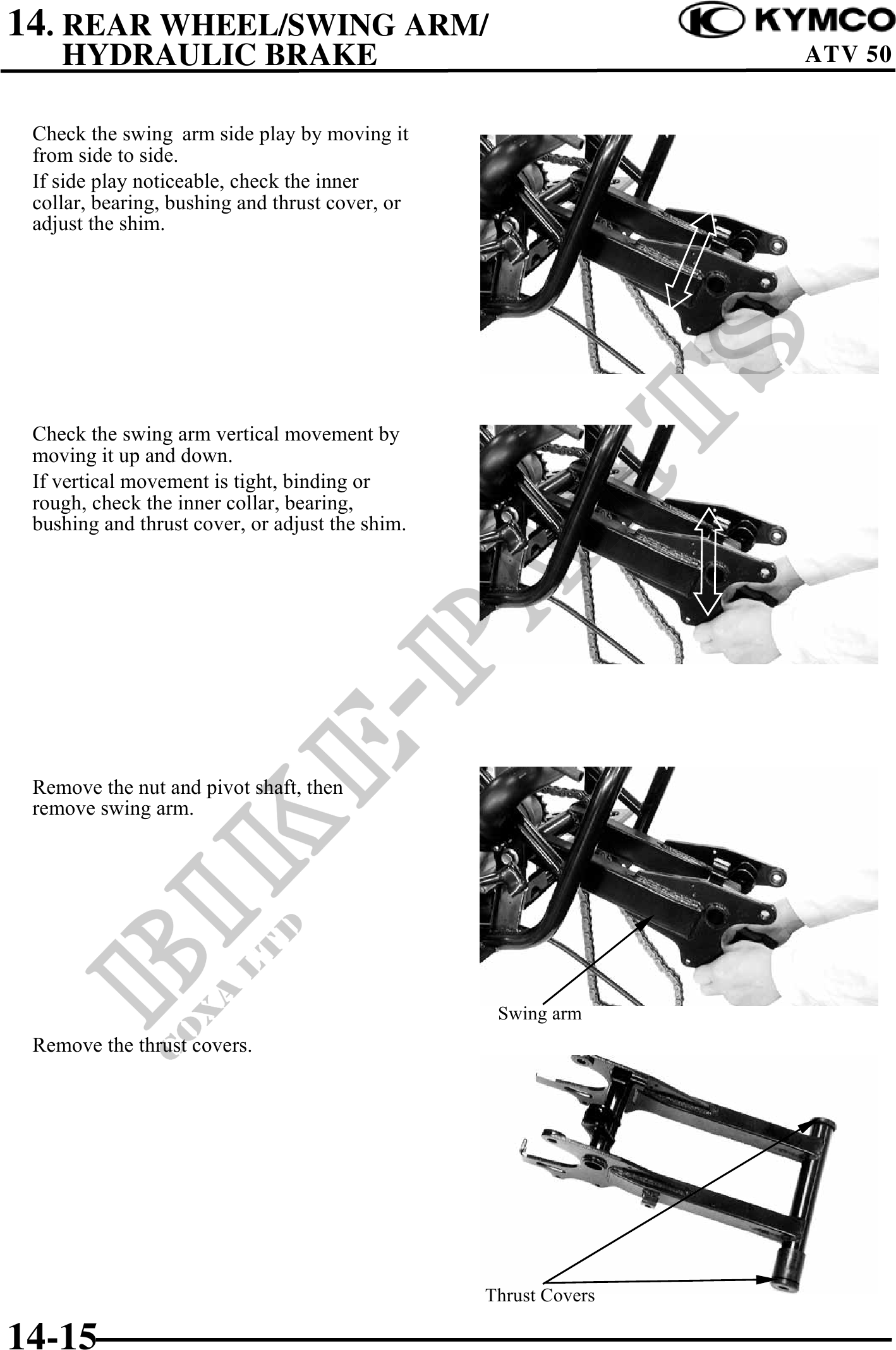 14. REAR WHEEL/SWING ARM/ HYDRAULIC BRAKE

KYMCO
ATV 50

Check the swing arm side play by moving it from side to side.

If side play noticeable, check the inner collar, bearing, bushing and thrust cover, or adjust the shim.

Check the swing arm vertical movement by moving it up and down.

If vertical movement is tight, binding or rough, check the inner collar, bearing, bushing and thrust cover, or adjust the shim.

Remove the nut and pivot shaft, then remove swing arm.

Swing arm

Remove the thrust covers.

Thrust Covers

BIKE-PARTS
COXA LTD

14-15