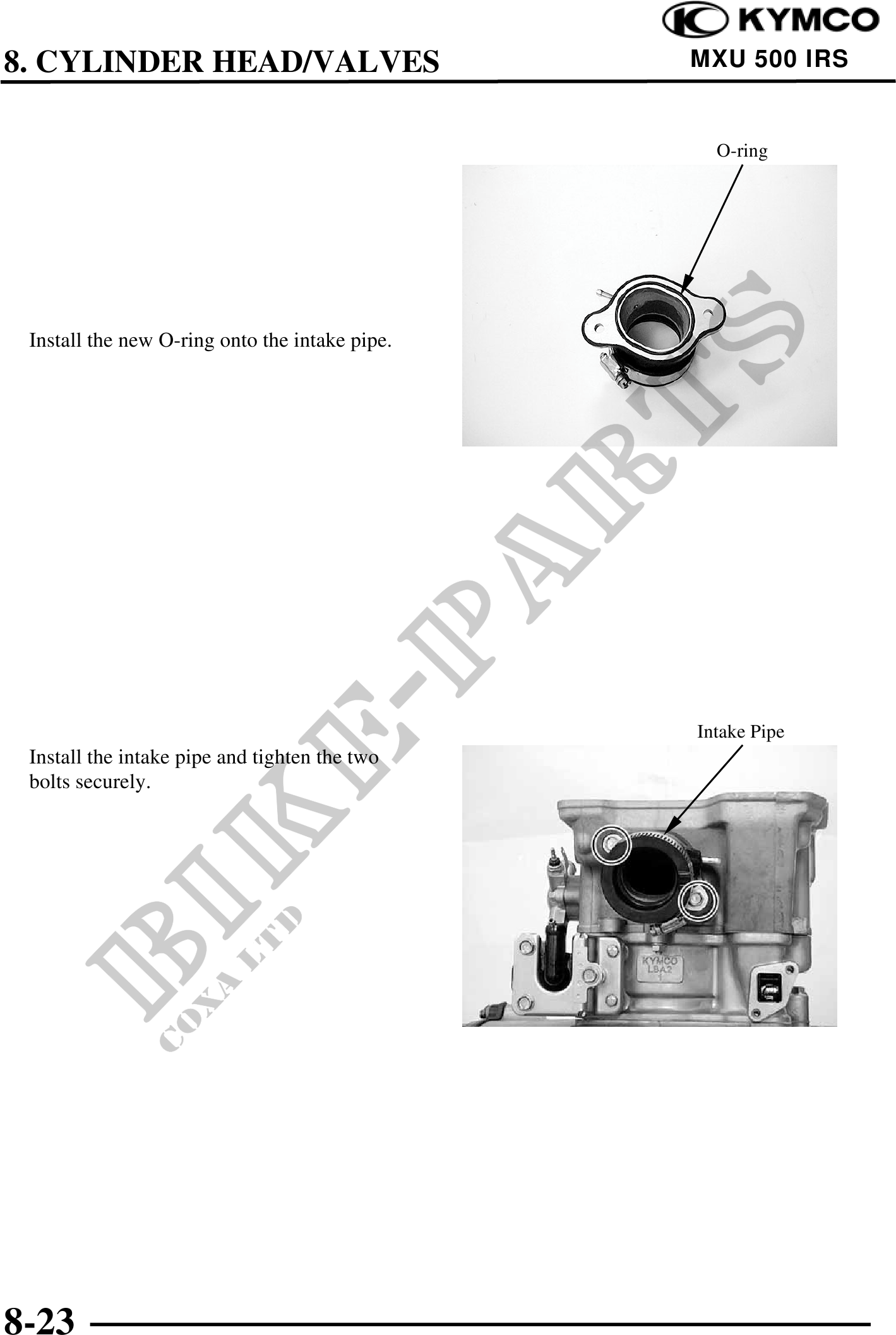 KYMCO
8. CYLINDER HEAD/VALVES
MXU 500 IRS

O-ring

Install the new O-ring onto the intake pipe.

Intake Pipe

Install the intake pipe and tighten the two bolts securely.

KYMCO
LBA2
1

BIKE-PARTS
COXA LTD

8-23