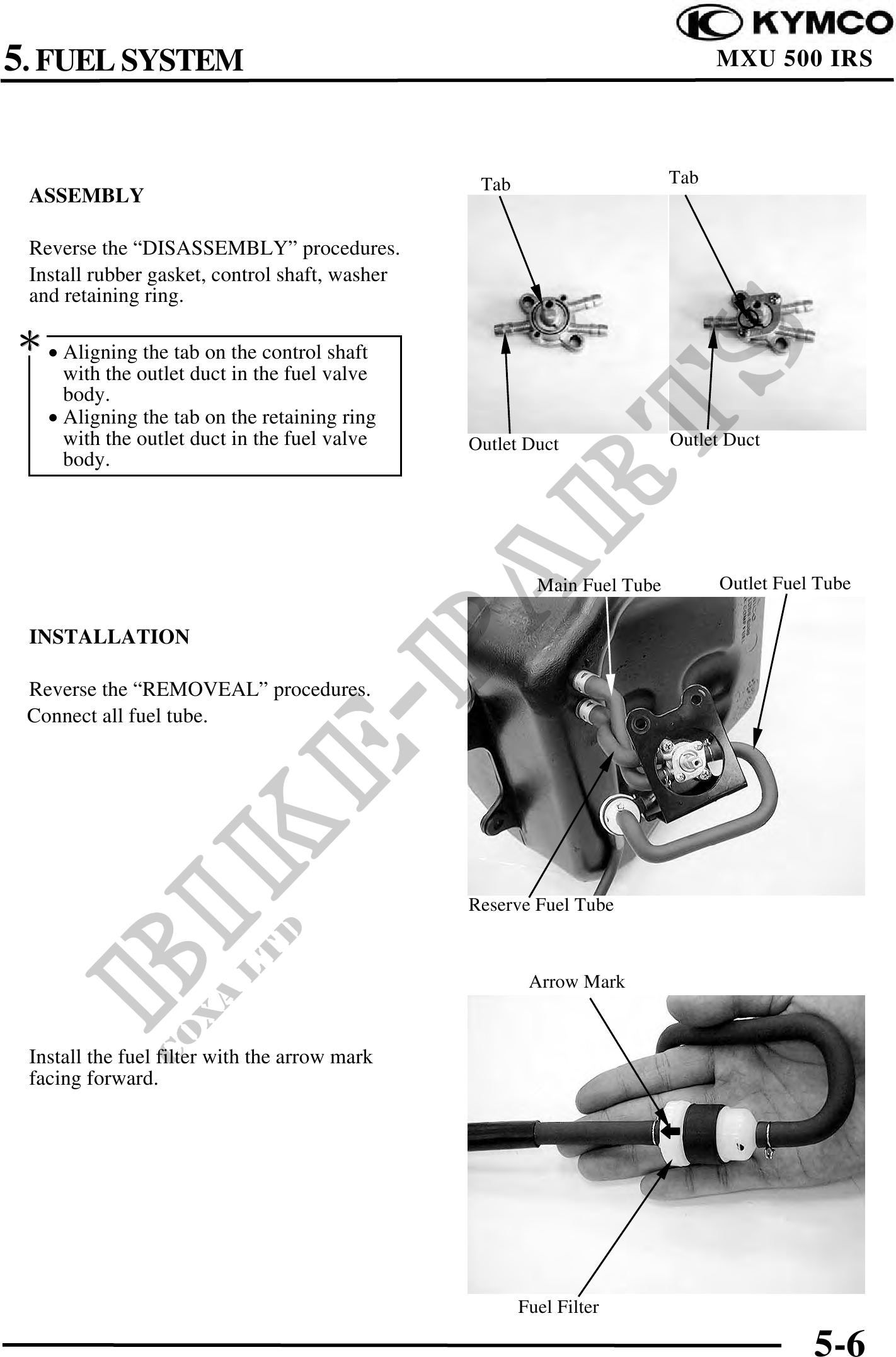 KYMCO
5. FUEL SYSTEM
MXU 500 IRS

ASSEMBLY

Reverse the “DISASSEMBLY” procedures.
Install rubber gasket, control shaft, washer and retaining ring.

*
• Aligning the tab on the control shaft with the outlet duct in the fuel valve body.
• Aligning the tab on the retaining ring with the outlet duct in the fuel valve body.

Tab
Tab
Outlet Duct
Outlet Duct

INSTALLATION

Reverse the “REMOVEAL” procedures.
Connect all fuel tube.

Main Fuel Tube
Outlet Fuel Tube
Reserve Fuel Tube

Install the fuel filter with the arrow mark facing forward.

Arrow Mark
Fuel Filter

BIKE-PARTS
FOXA LTD

5-6