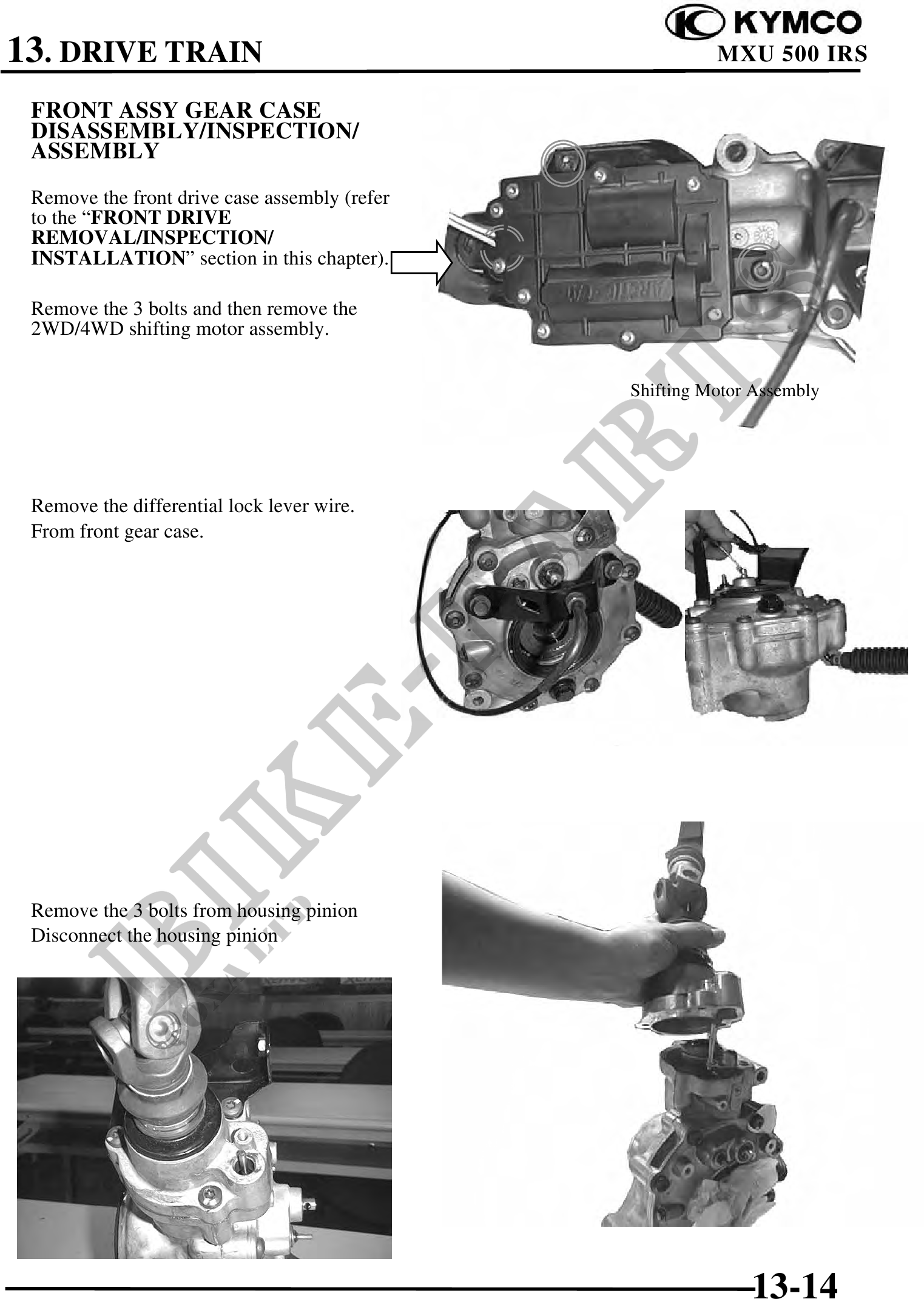 13. DRIVE TRAIN

KYMCO
MXU 500 IRS

FRONT ASSY GEAR CASE DISASSEMBLY/INSPECTION/ ASSEMBLY

Remove the front drive case assembly (refer to the “FRONT DRIVE REMOVAL/INSPECTION/ INSTALLATION” section in this chapter).

Remove the 3 bolts and then remove the 2WD/4WD shifting motor assembly.

Shifting Motor Assembly

Remove the differential lock lever wire.
From front gear case.

Remove the 3 bolts from housing pinion
Disconnect the housing pinion

BIKE-PARTS

13-14