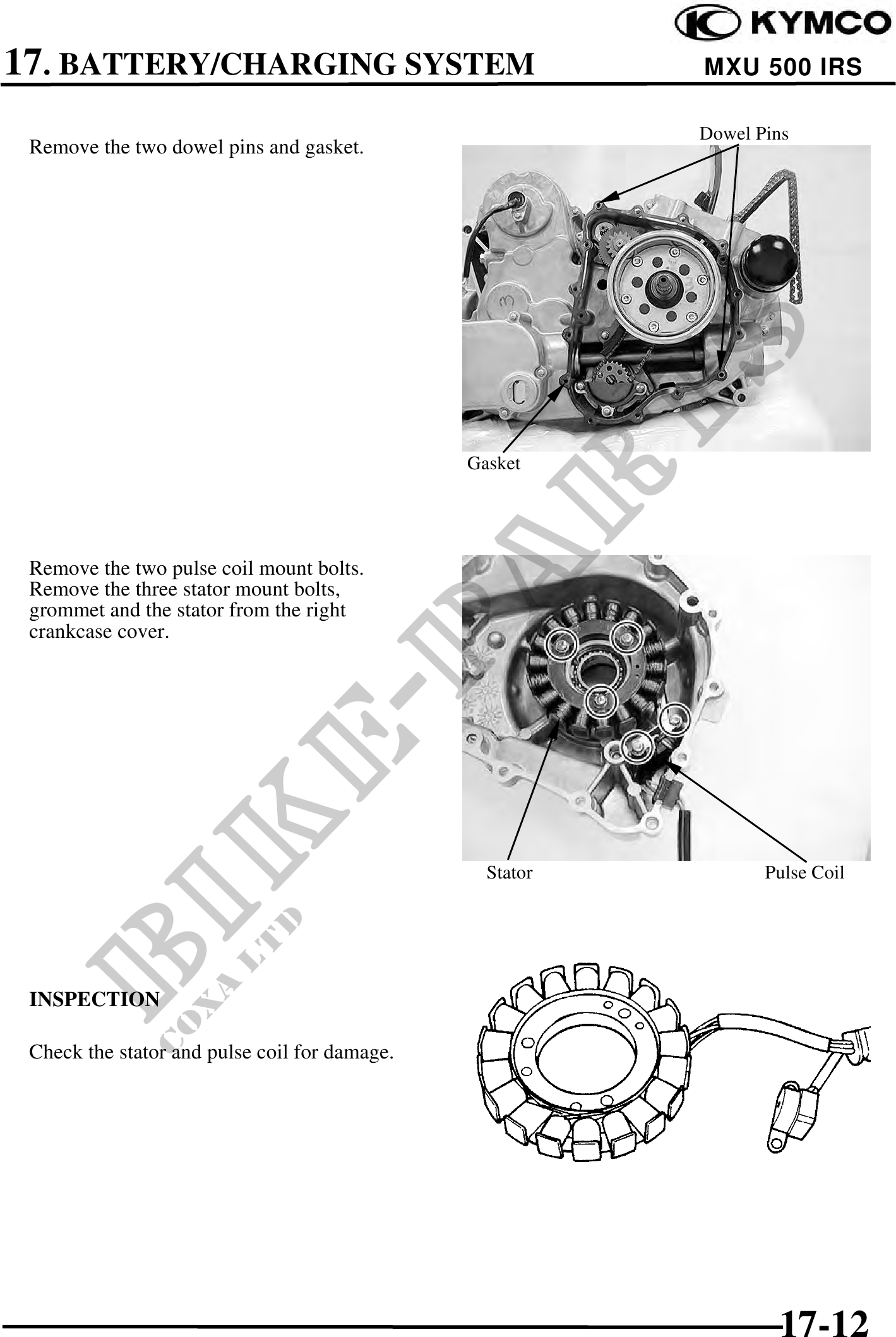 KYMCO

17. BATTERY/CHARGING SYSTEM

MXU 500 IRS

Remove the two dowel pins and gasket.

Dowel Pins

Gasket

Remove the two pulse coil mount bolts. Remove the three stator mount bolts, grommet and the stator from the right crankcase cover.

Stator

Pulse Coil

INSPECTION

Check the stator and pulse coil for damage.

BIKE-PARTS
COXA LTD

17-12