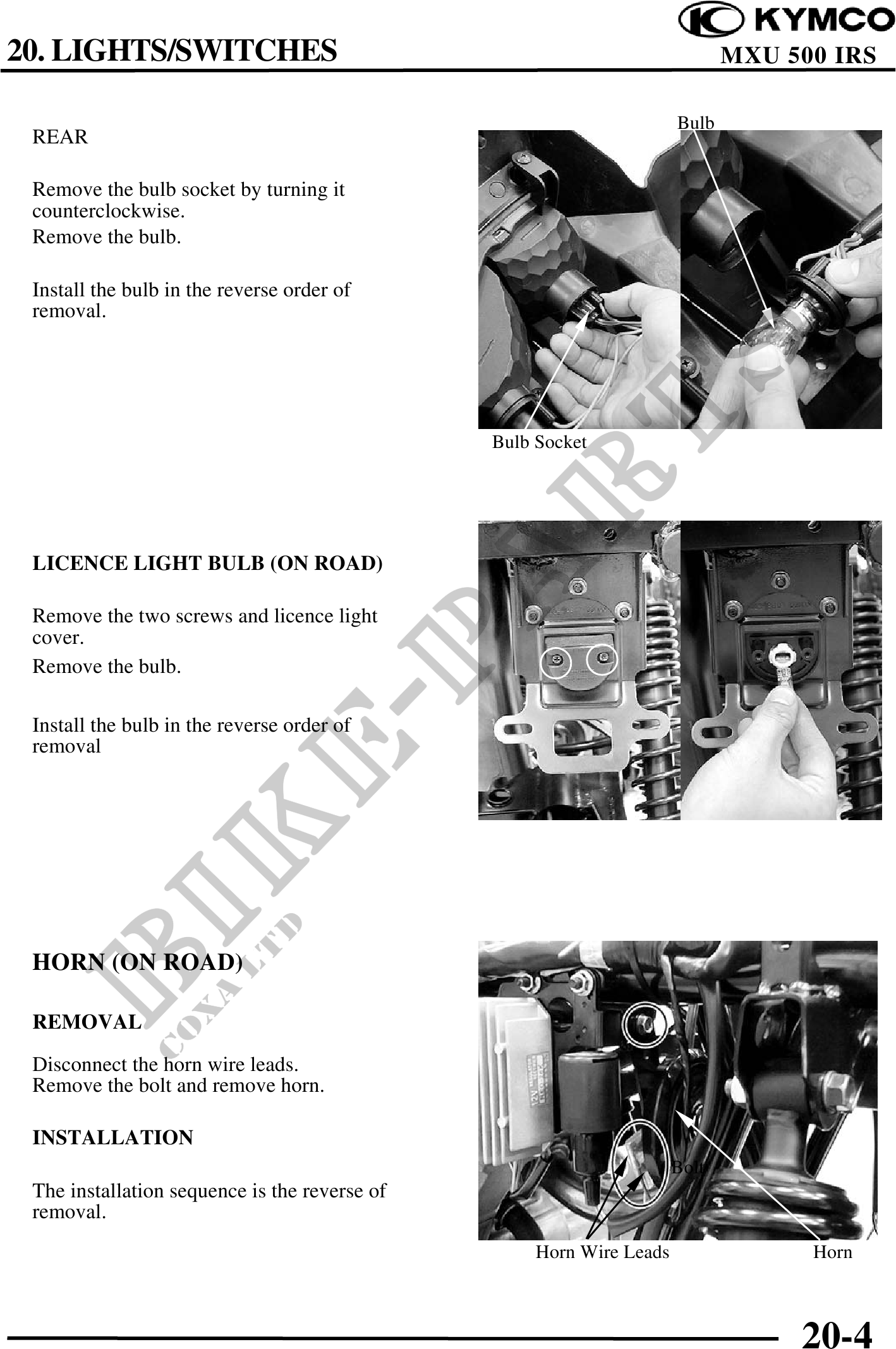 KYMCO

20. LIGHTS/SWITCHES

MXU 500 IRS

REAR

Remove the bulb socket by turning it counterclockwise.

Remove the bulb.

Install the bulb in the reverse order of removal.

Bulb

Bulb Socket

LICENCE LIGHT BULB (ON ROAD)

Remove the two screws and licence light cover.

Remove the bulb.

Install the bulb in the reverse order of removal

HORN (ON ROAD)

REMOVAL

Disconnect the horn wire leads.
Remove the bolt and remove horn.

INSTALLATION

The installation sequence is the reverse of removal.

Bolt

Horn Wire Leads

Horn

BIKE-PARTS

COXA LTD

20-4