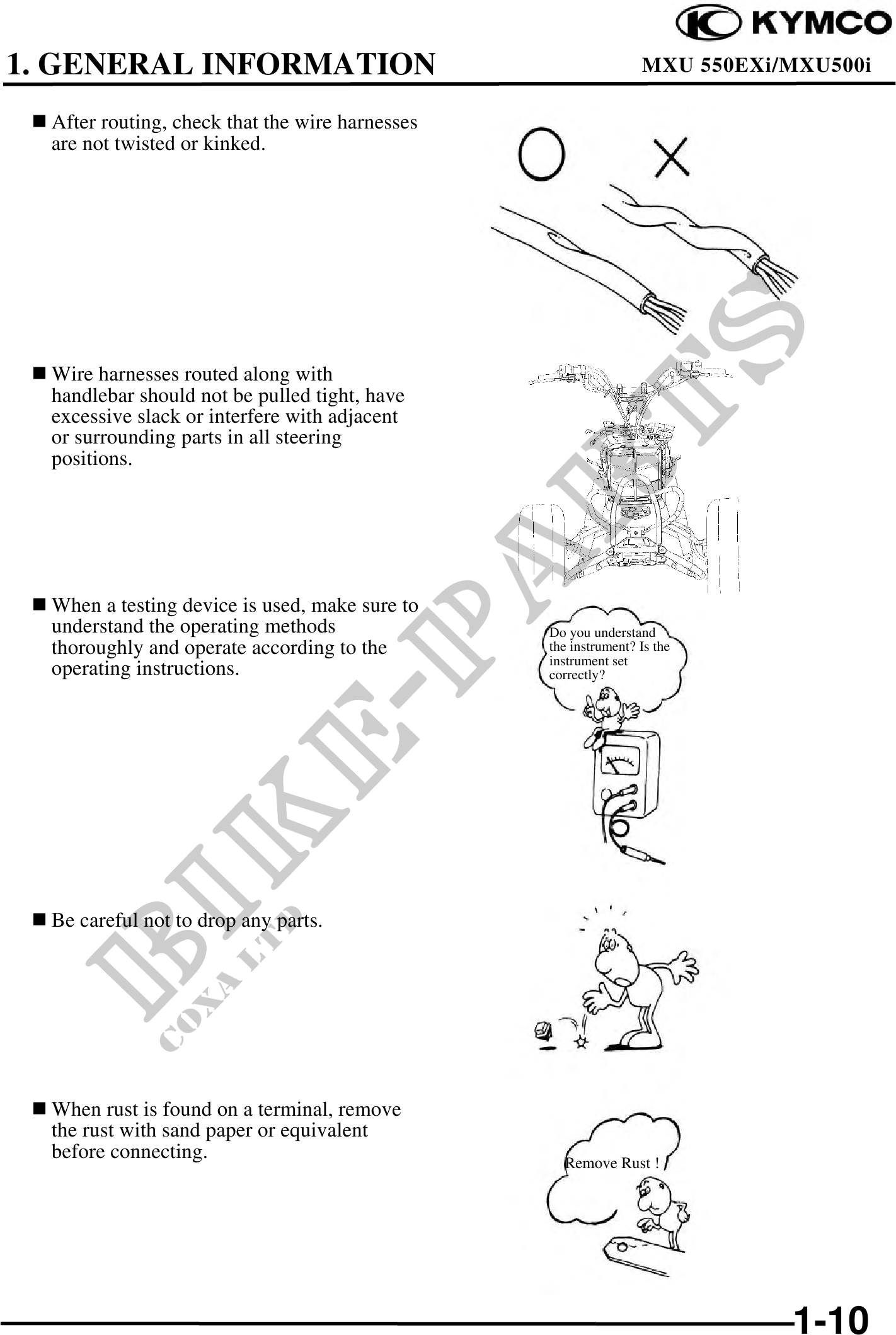 KYMCO

1. GENERAL INFORMATION

MXU 550EXi/MXU500i

■ After routing, check that the wire harnesses are not twisted or kinked.

○ ×

■ Wire harnesses routed along with handlebar should not be pulled tight, have excessive slack or interfere with adjacent or surrounding parts in all steering positions.

■ When a testing device is used, make sure to understand the operating methods thoroughly and operate according to the operating instructions.

Do you understand the instrument? Is the instrument set correctly?

■ Be careful not to drop any parts.

■ When rust is found on a terminal, remove the rust with sand paper or equivalent before connecting.

Remove Rust !

BIKE-PARTS

COXA LTD

1-10