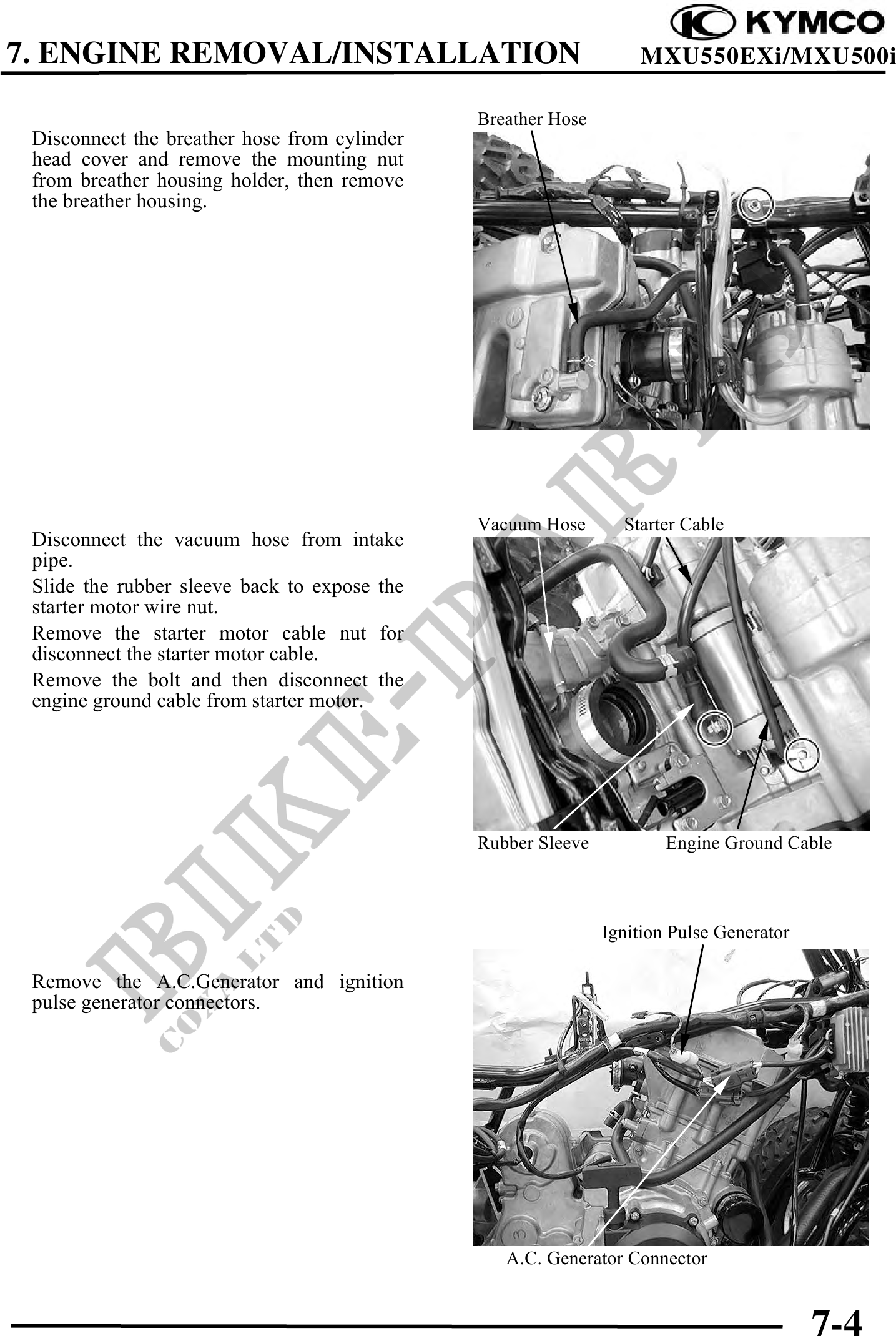 KYMCO

7. ENGINE REMOVAL/INSTALLATION MXU550EXi/MXU500i

Disconnect the breather hose from cylinder head cover and remove the mounting nut from breather housing holder, then remove the breather housing.

Breather Hose

Disconnect the vacuum hose from intake pipe.

Slide the rubber sleeve back to expose the starter motor wire nut.

Remove the starter motor cable nut for disconnect the starter motor cable.

Remove the bolt and then disconnect the engine ground cable from starter motor.

Vacuum Hose Starter Cable

Rubber Sleeve Engine Ground Cable

Remove the A.C.Generator and ignition pulse generator connectors.

Ignition Pulse Generator

A.C. Generator Connector

BIKE-PARTS CO., LTD

7-4