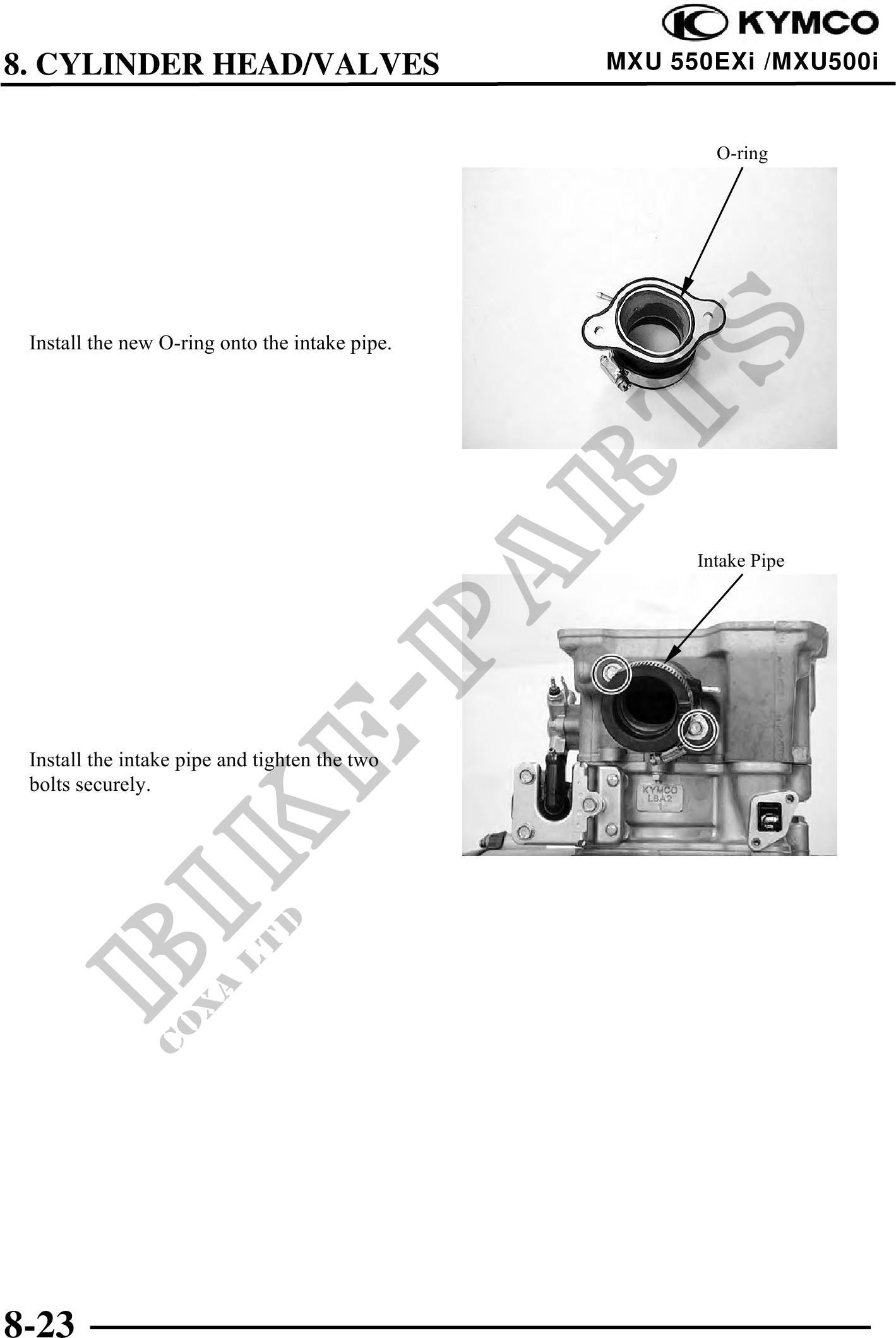 KYMCO

8. CYLINDER HEAD/VALVES

MXU 550EXi /MXU500i

O-ring

Install the new O-ring onto the intake pipe.

Intake Pipe

KYMCO
LBA2
1

Install the intake pipe and tighten the two bolts securely.

BIKE-PARTS
COXA LTD

8-23