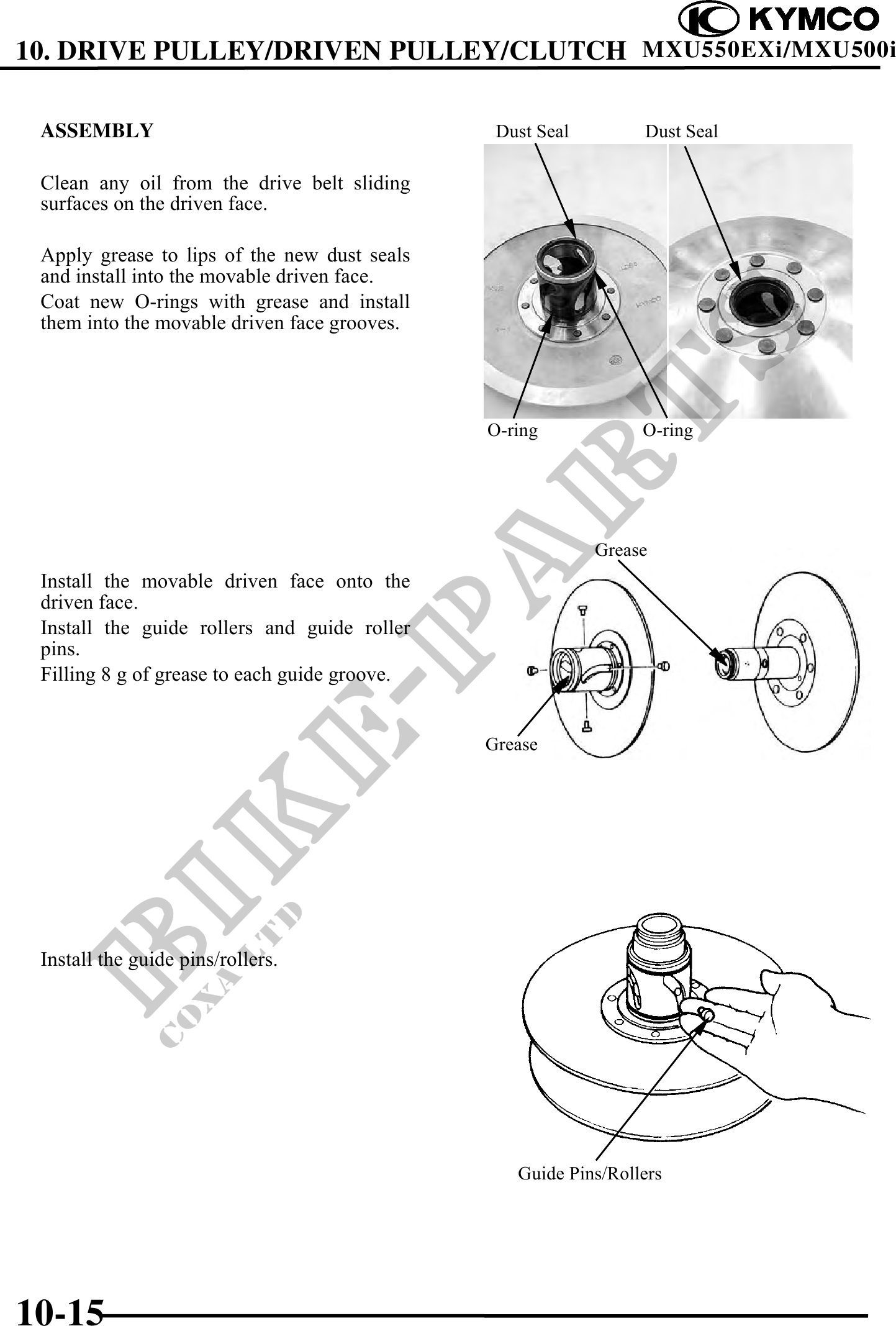 KYMCO
10. DRIVE PULLEY/DRIVEN PULLEY/CLUTCH MXU550EXi/MXU500i

ASSEMBLY

Clean any oil from the drive belt sliding surfaces on the driven face.

Apply grease to lips of the new dust seals and install into the movable driven face.
Coat new O-rings with grease and install them into the movable driven face grooves.

Dust Seal
Dust Seal
O-ring
O-ring

Install the movable driven face onto the driven face.
Install the guide rollers and guide roller pins.
Filling 8 g of grease to each guide groove.

Grease
Grease

Install the guide pins/rollers.

Guide Pins/Rollers

BIKE-PARTS
COXA LTD

10-15