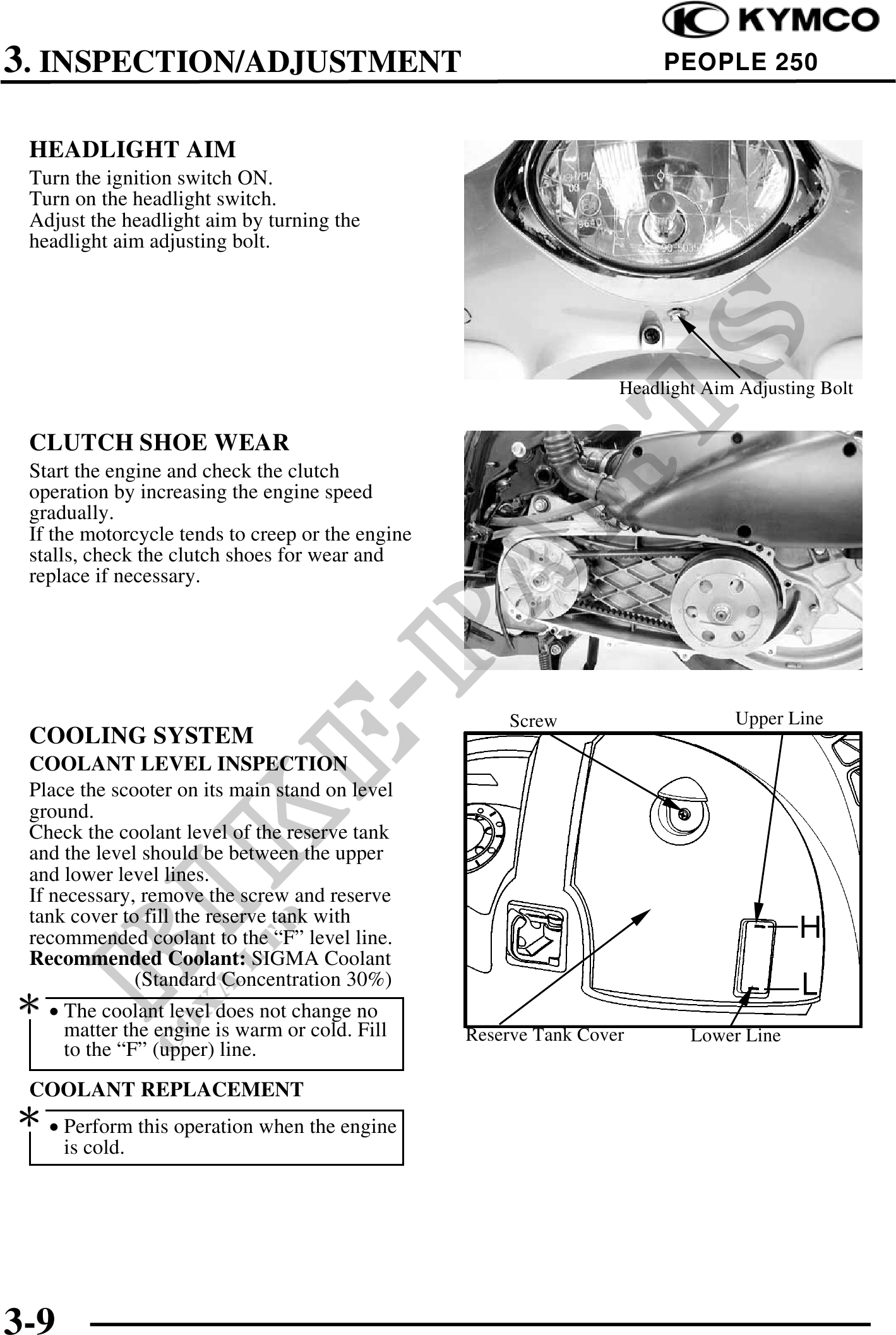 KYMCO

3. INSPECTION/ADJUSTMENT

PEOPLE 250

HEADLIGHT AIM

Turn the ignition switch ON.
Turn on the headlight switch.
Adjust the headlight aim by turning the headlight aim adjusting bolt.

Headlight Aim Adjusting Bolt

CLUTCH SHOE WEAR

Start the engine and check the clutch operation by increasing the engine speed gradually.
If the motorcycle tends to creep or the engine stalls, check the clutch shoes for wear and replace if necessary.

COOLING SYSTEM

COOLANT LEVEL INSPECTION

Place the scooter on its main stand on level ground.
Check the coolant level of the reserve tank and the level should be between the upper and lower level lines.
If necessary, remove the screw and reserve tank cover to fill the reserve tank with recommended coolant to the “F” level line.
**Recommended Coolant:** SIGMA Coolant (Standard Concentration 30%)

*
• The coolant level does not change no matter the engine is warm or cold. Fill to the “F” (upper) line.

COOLANT REPLACEMENT

*
• Perform this operation when the engine is cold.

Screw

Upper Line

H

L

Reserve Tank Cover

Lower Line

BIKE-PARTS

3-9