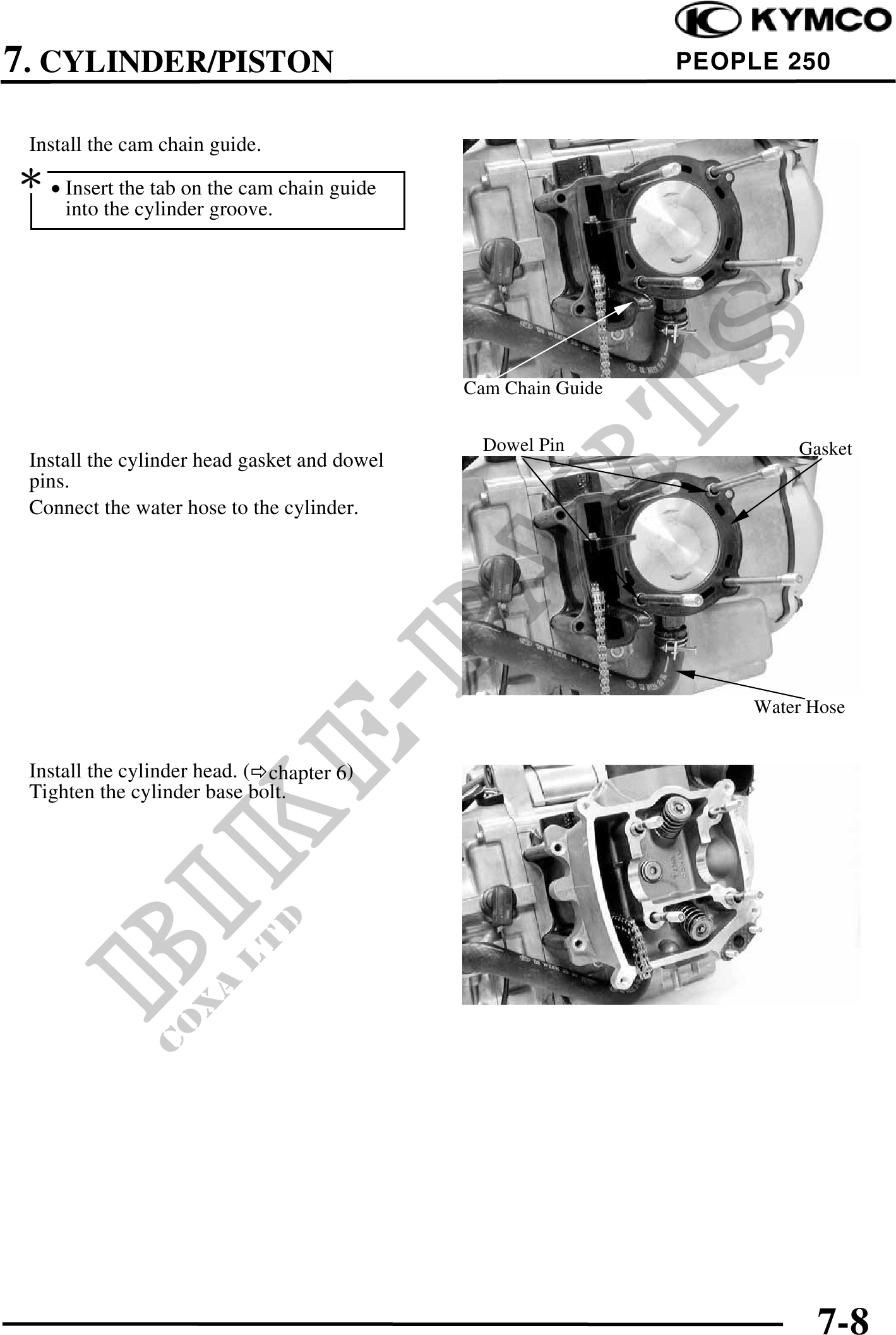 KYMCO

7. CYLINDER/PISTON

PEOPLE 250

Install the cam chain guide.

*

• Insert the tab on the cam chain guide into the cylinder groove.

Cam Chain Guide

Install the cylinder head gasket and dowel pins.

Connect the water hose to the cylinder.

Dowel Pin

Gasket

Water Hose

Install the cylinder head. (⇨chapter 6)
Tighten the cylinder base bolt.

BIKE-PARTS
COXA LTD

7-8