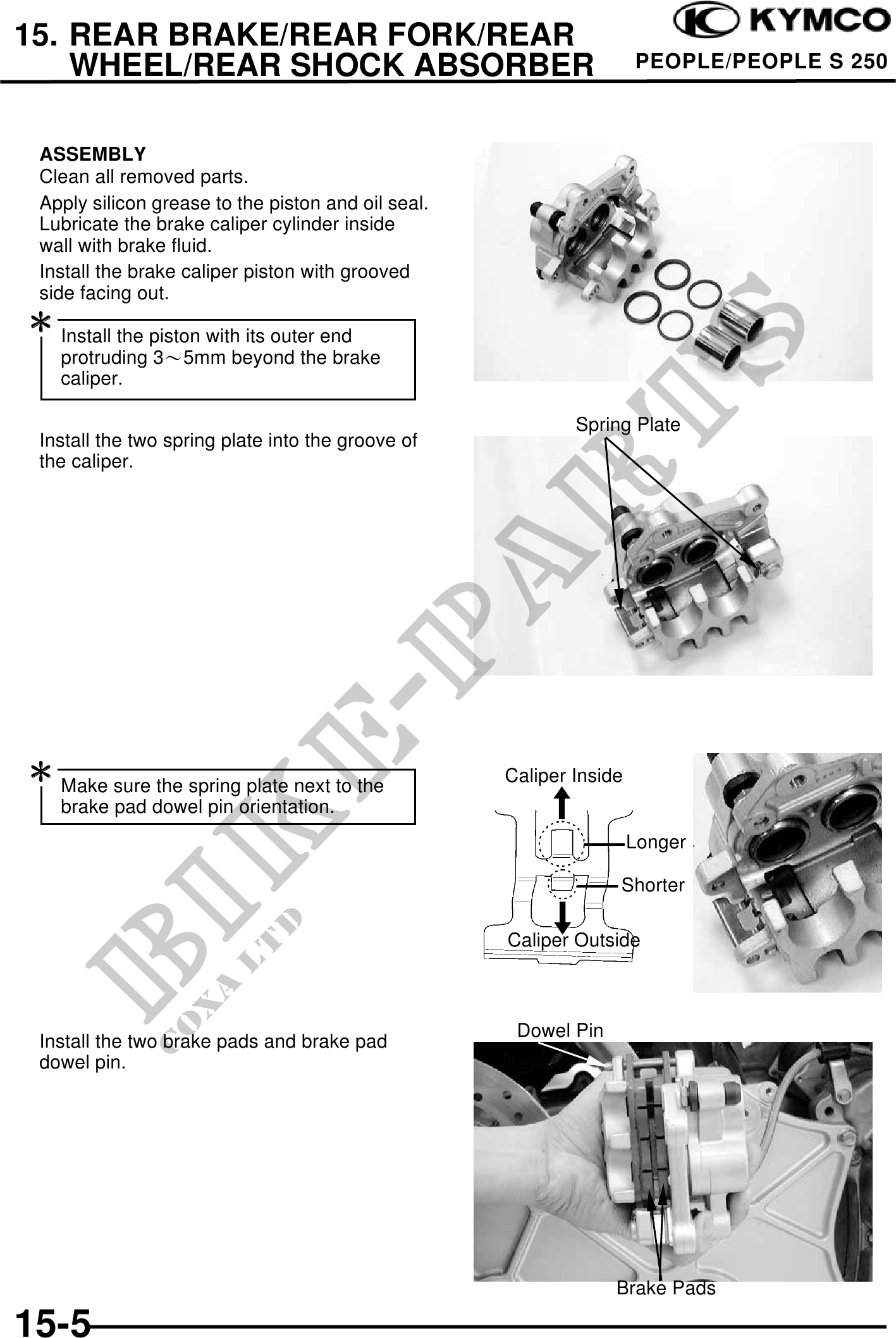 15. REAR BRAKE/REAR FORK/REAR WHEEL/REAR SHOCK ABSORBER

KYMCO
PEOPLE/PEOPLE S 250

ASSEMBLY
Clean all removed parts.

Apply silicon grease to the piston and oil seal. Lubricate the brake caliper cylinder inside wall with brake fluid.

Install the brake caliper piston with grooved side facing out.

*
Install the piston with its outer end protruding 3～5mm beyond the brake caliper.

Install the two spring plate into the groove of the caliper.

Spring Plate

*
Make sure the spring plate next to the brake pad dowel pin orientation.

Caliper Inside
Longer
Shorter
Caliper Outside

Install the two brake pads and brake pad dowel pin.

Dowel Pin
Brake Pads

BIKE-PARTS
COXA LTD

15-5