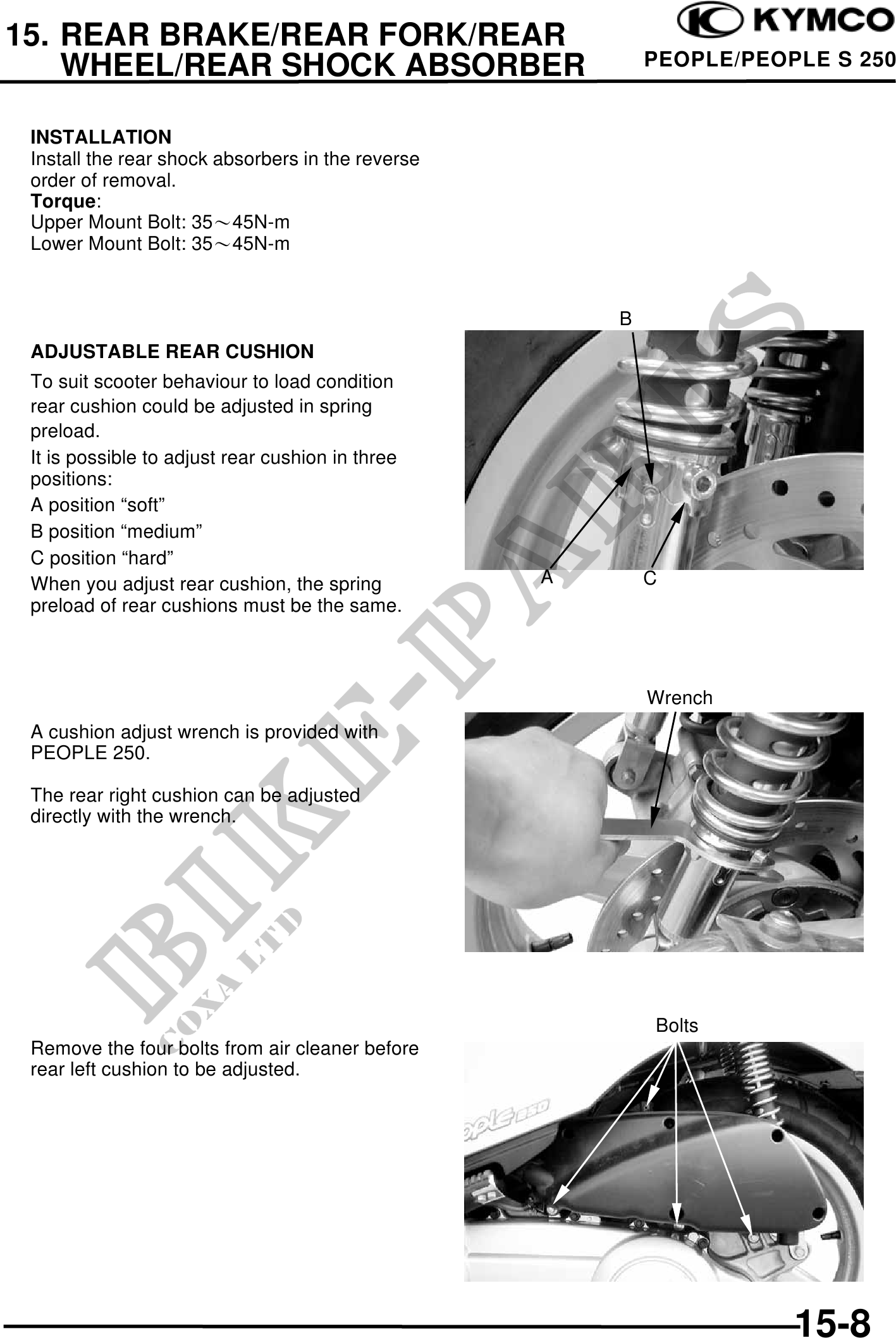 15. REAR BRAKE/REAR FORK/REAR WHEEL/REAR SHOCK ABSORBER

KYMCO
PEOPLE/PEOPLE S 250

INSTALLATION
Install the rear shock absorbers in the reverse order of removal.
Torque:
Upper Mount Bolt: 35～45N-m
Lower Mount Bolt: 35～45N-m

ADJUSTABLE REAR CUSHION
To suit scooter behaviour to load condition rear cushion could be adjusted in spring preload.
It is possible to adjust rear cushion in three positions:
A position “soft”
B position “medium”
C position “hard”
When you adjust rear cushion, the spring preload of rear cushions must be the same.

B
A
C

A cushion adjust wrench is provided with PEOPLE 250.

The rear right cushion can be adjusted directly with the wrench.

Wrench

Remove the four bolts from air cleaner before rear left cushion to be adjusted.

Bolts

BIKE-PARTS
COXA LTD

15-8