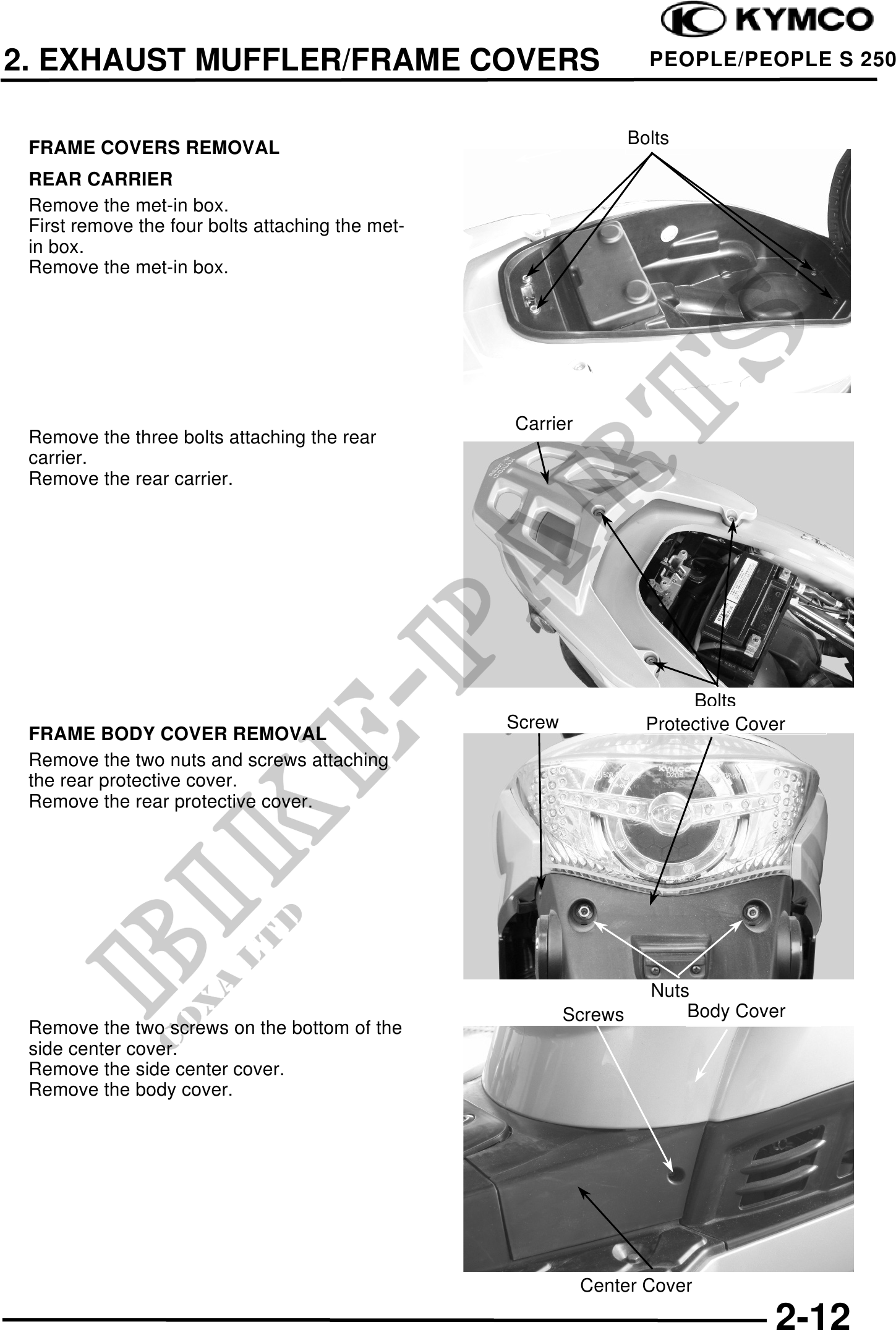 KYMCO

2. EXHAUST MUFFLER/FRAME COVERS

PEOPLE/PEOPLE S 250

FRAME COVERS REMOVAL

REAR CARRIER

Remove the met-in box.
First remove the four bolts attaching the met-in box.
Remove the met-in box.

Bolts

Remove the three bolts attaching the rear carrier.
Remove the rear carrier.

Carrier

Bolts

FRAME BODY COVER REMOVAL

Remove the two nuts and screws attaching the rear protective cover.
Remove the rear protective cover.

Screw

Protective Cover

Nuts

Remove the two screws on the bottom of the side center cover.
Remove the side center cover.
Remove the body cover.

Screws

Body Cover

Center Cover

BIKE-PARTS
COXA LTD

2-12