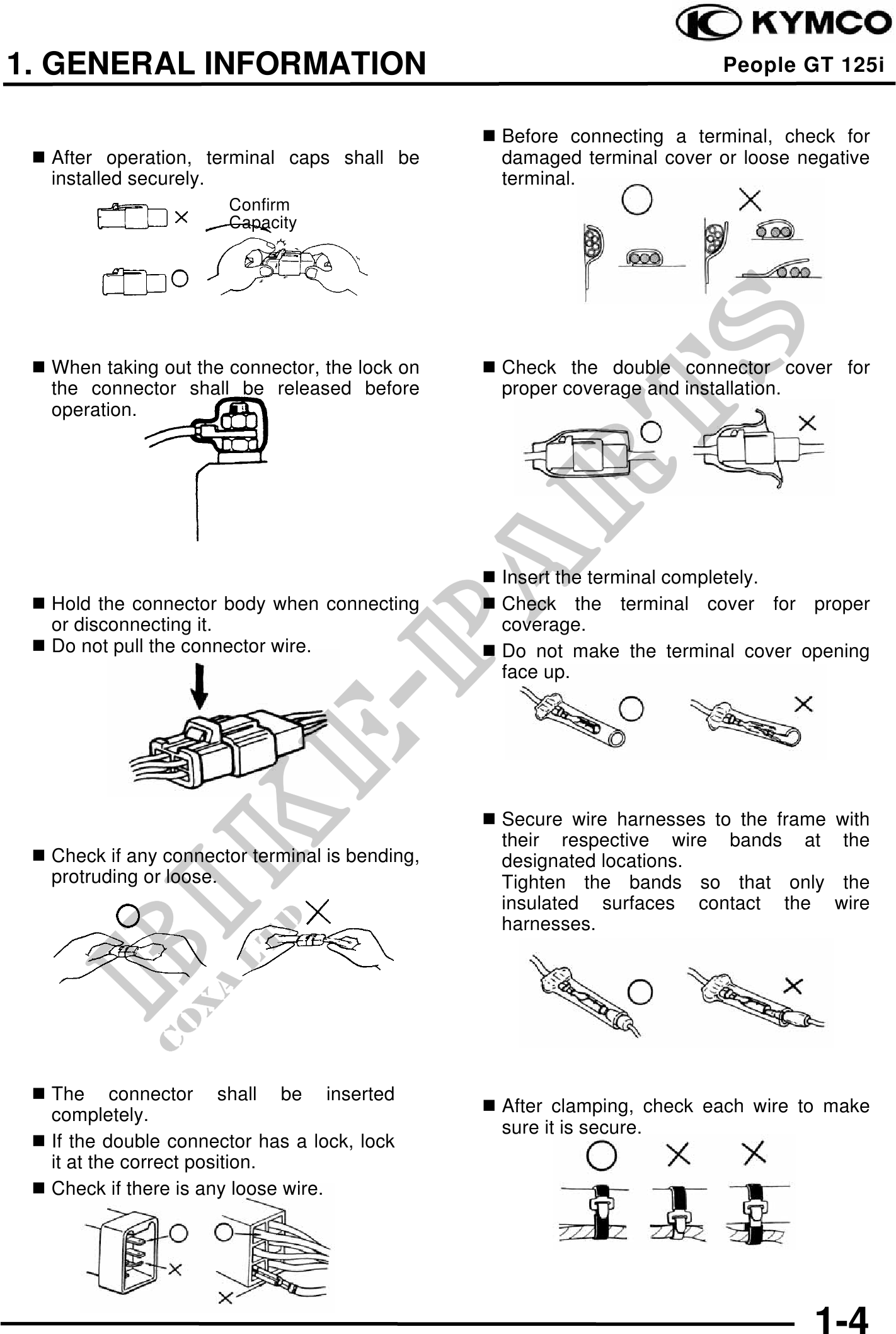 KYMCO

1. GENERAL INFORMATION

People GT 125i

■ After operation, terminal caps shall be installed securely.

Confirm Capacity

■ When taking out the connector, the lock on the connector shall be released before operation.

■ Hold the connector body when connecting or disconnecting it.
■ Do not pull the connector wire.

■ Check if any connector terminal is bending, protruding or loose.

■ The connector shall be inserted completely.
■ If the double connector has a lock, lock it at the correct position.
■ Check if there is any loose wire.

■ Before connecting a terminal, check for damaged terminal cover or loose negative terminal.

■ Check the double connector cover for proper coverage and installation.

■ Insert the terminal completely.
■ Check the terminal cover for proper coverage.
■ Do not make the terminal cover opening face up.

■ Secure wire harnesses to the frame with their respective wire bands at the designated locations.
Tighten the bands so that only the insulated surfaces contact the wire harnesses.

■ After clamping, check each wire to make sure it is secure.

BIKE-PARTS
COXA LTD

1-4