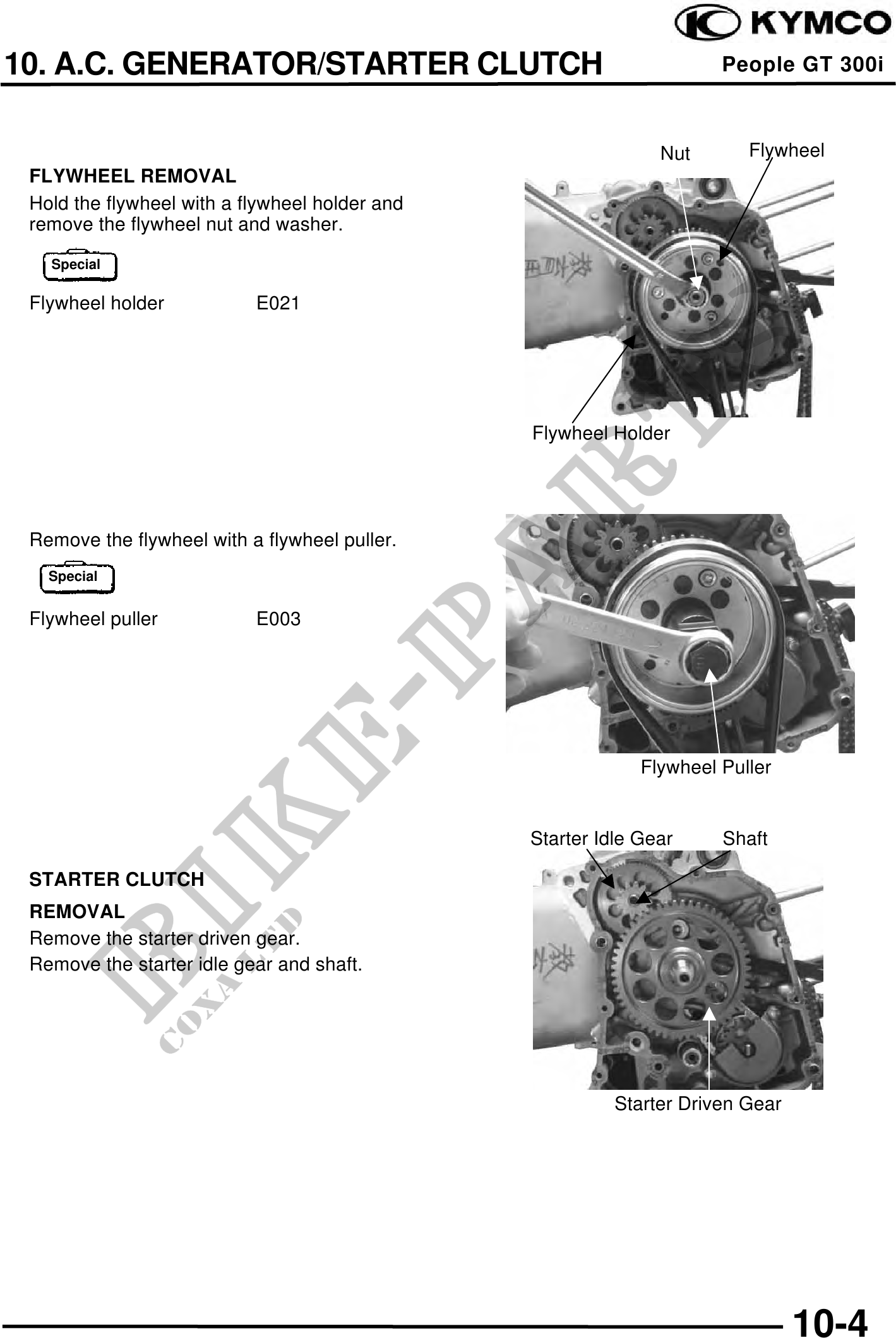 KYMCO

10. A.C. GENERATOR/STARTER CLUTCH

People GT 300i

FLYWHEEL REMOVAL

Hold the flywheel with a flywheel holder and remove the flywheel nut and washer.

Special

Flywheel holder E021

Nut

Flywheel

Flywheel Holder

Remove the flywheel with a flywheel puller.

Special

Flywheel puller E003

Flywheel Puller

STARTER CLUTCH

REMOVAL

Remove the starter driven gear.

Remove the starter idle gear and shaft.

Starter Idle Gear

Shaft

Starter Driven Gear

BIKE-PARTS

COXA LTD

10-4