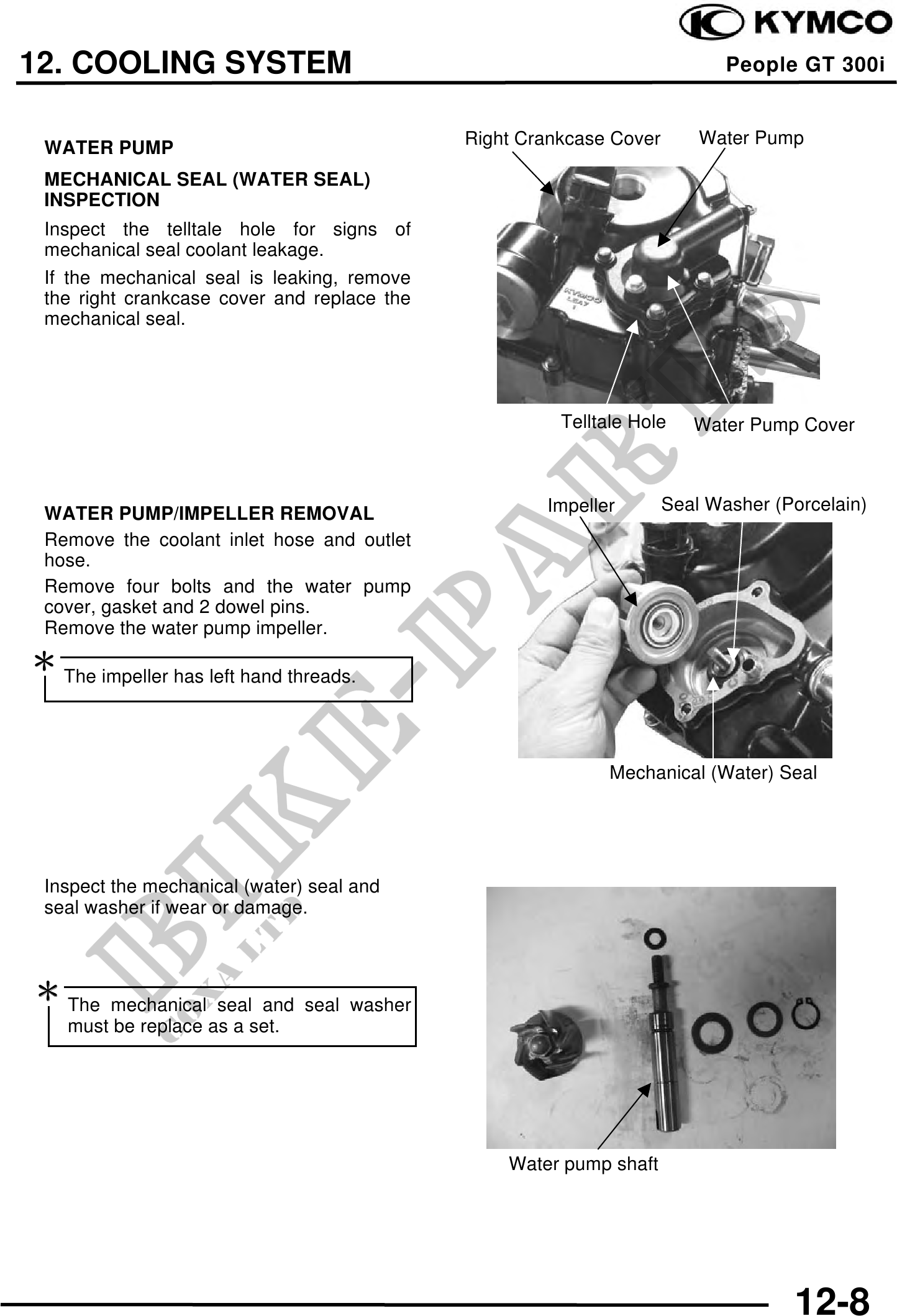 KYMCO

12. COOLING SYSTEM

People GT 300i

WATER PUMP

MECHANICAL SEAL (WATER SEAL) INSPECTION

Inspect the telltale hole for signs of mechanical seal coolant leakage.

If the mechanical seal is leaking, remove the right crankcase cover and replace the mechanical seal.

Right Crankcase Cover

Water Pump

Telltale Hole

Water Pump Cover

WATER PUMP/IMPELLER REMOVAL

Remove the coolant inlet hose and outlet hose.

Remove four bolts and the water pump cover, gasket and 2 dowel pins.
Remove the water pump impeller.

*

The impeller has left hand threads.

Impeller

Seal Washer (Porcelain)

Mechanical (Water) Seal

Inspect the mechanical (water) seal and seal washer if wear or damage.

*

The mechanical seal and seal washer must be replace as a set.

Water pump shaft

BIKE-PARTS

12-8