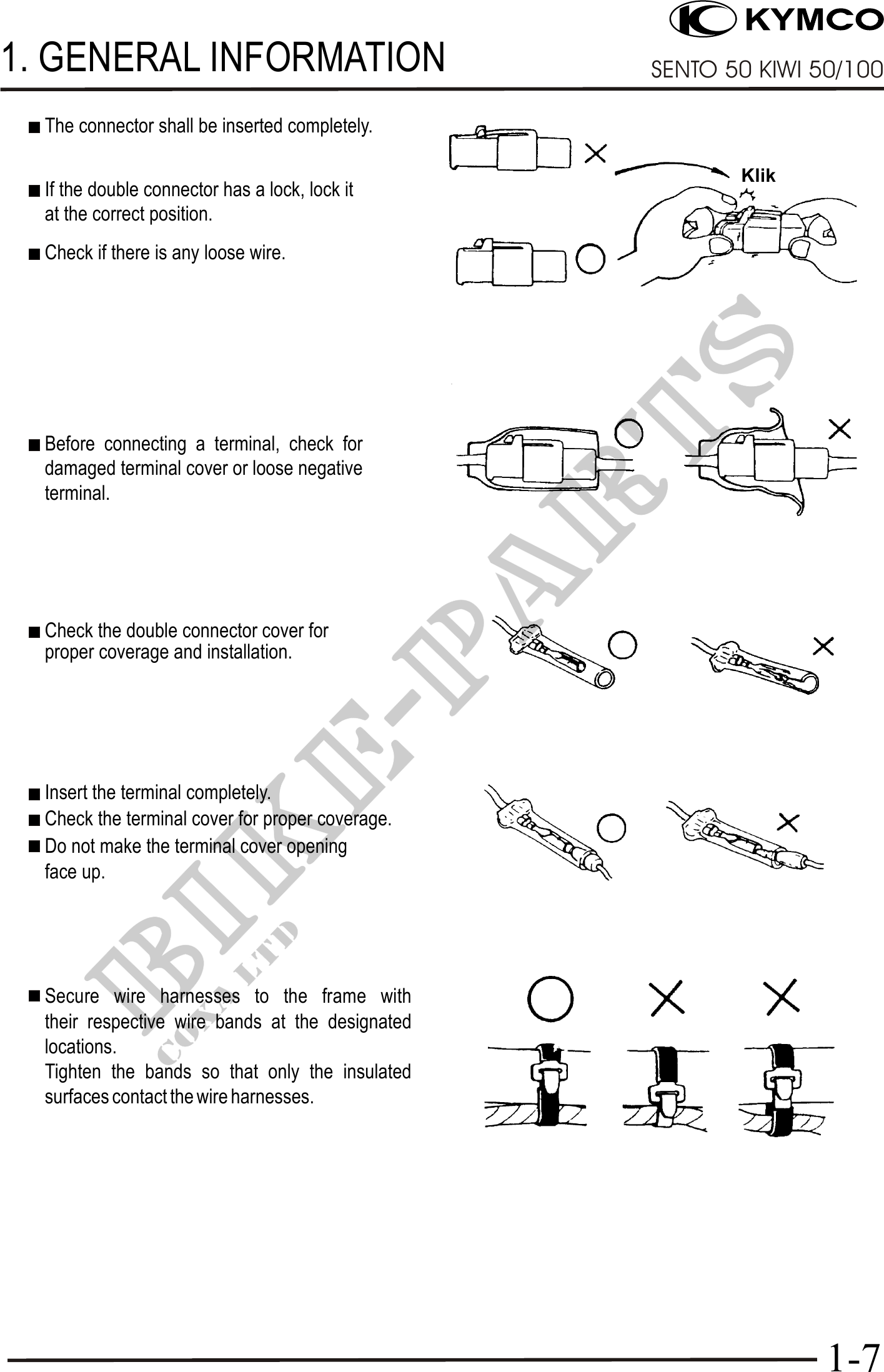 KYMCO

1. GENERAL INFORMATION

SENTO 50 KIWI 50/100

■ The connector shall be inserted completely.

■ If the double connector has a lock, lock it at the correct position.

■ Check if there is any loose wire.

Klik

■ Before connecting a terminal, check for damaged terminal cover or loose negative terminal.

■ Check the double connector cover for proper coverage and installation.

■ Insert the terminal completely.

■ Check the terminal cover for proper coverage.

■ Do not make the terminal cover opening face up.

■ Secure wire harnesses to the frame with their respective wire bands at the designated locations.
Tighten the bands so that only the insulated surfaces contact the wire harnesses.

BIKE-PARTS
CO., LTD

1-7