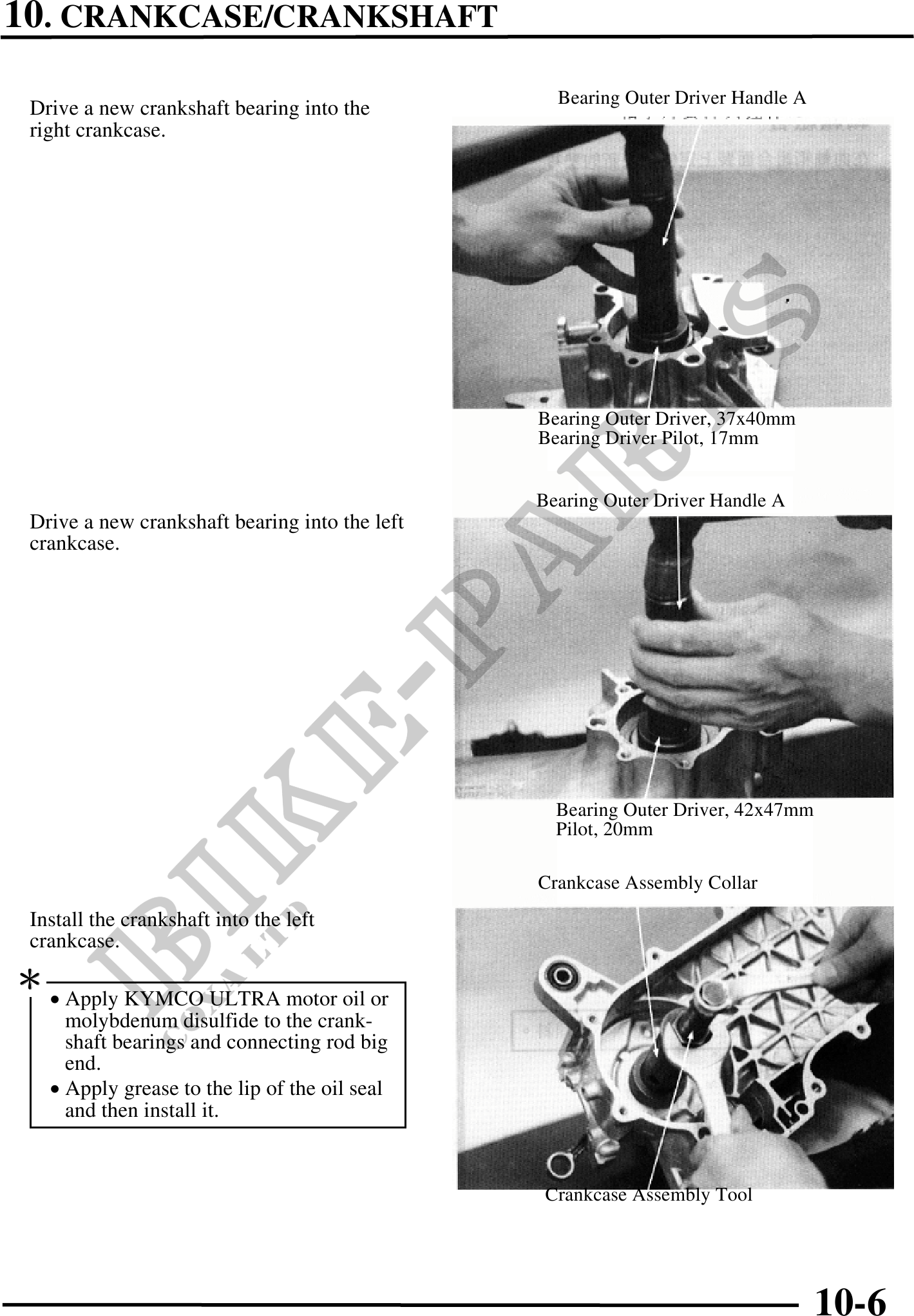 10. CRANKCASE/CRANKSHAFT

Drive a new crankshaft bearing into the right crankcase.

Bearing Outer Driver Handle A

Bearing Outer Driver, 37x40mm
Bearing Driver Pilot, 17mm

Drive a new crankshaft bearing into the left crankcase.

Bearing Outer Driver Handle A

Bearing Outer Driver, 42x47mm
Pilot, 20mm

Install the crankshaft into the left crankcase.

*

• Apply KYMCO ULTRA motor oil or molybdenum disulfide to the crankshaft bearings and connecting rod big end.
• Apply grease to the lip of the oil seal and then install it.

Crankcase Assembly Collar

Crankcase Assembly Tool

BIKE-PARTS
CO., LTD

10-6