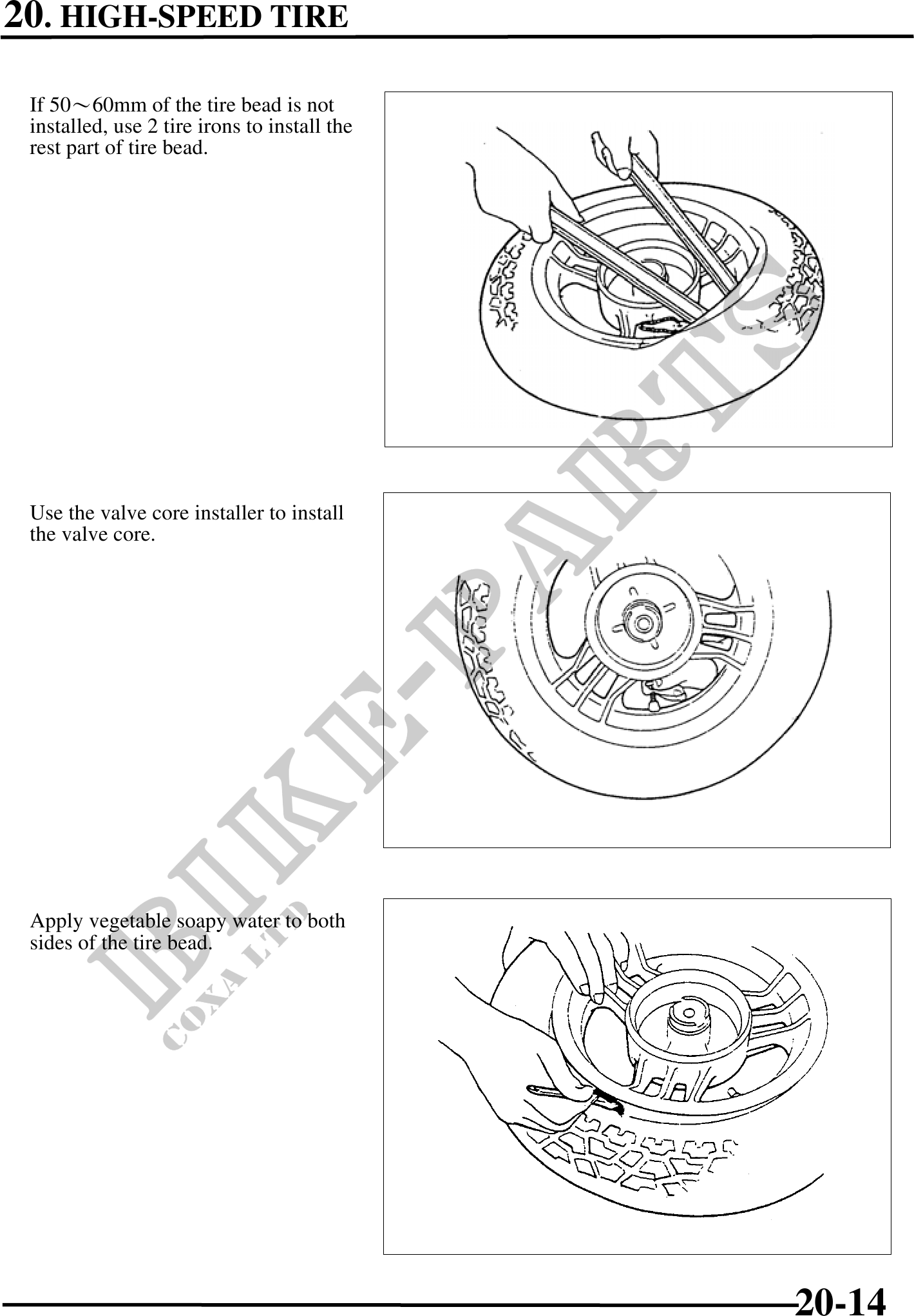 20. HIGH-SPEED TIRE

If 50～60mm of the tire bead is not installed, use 2 tire irons to install the rest part of tire bead.

Use the valve core installer to install the valve core.

Apply vegetable soapy water to both sides of the tire bead.

BIKE-PARTS
COXA LTD

20-14