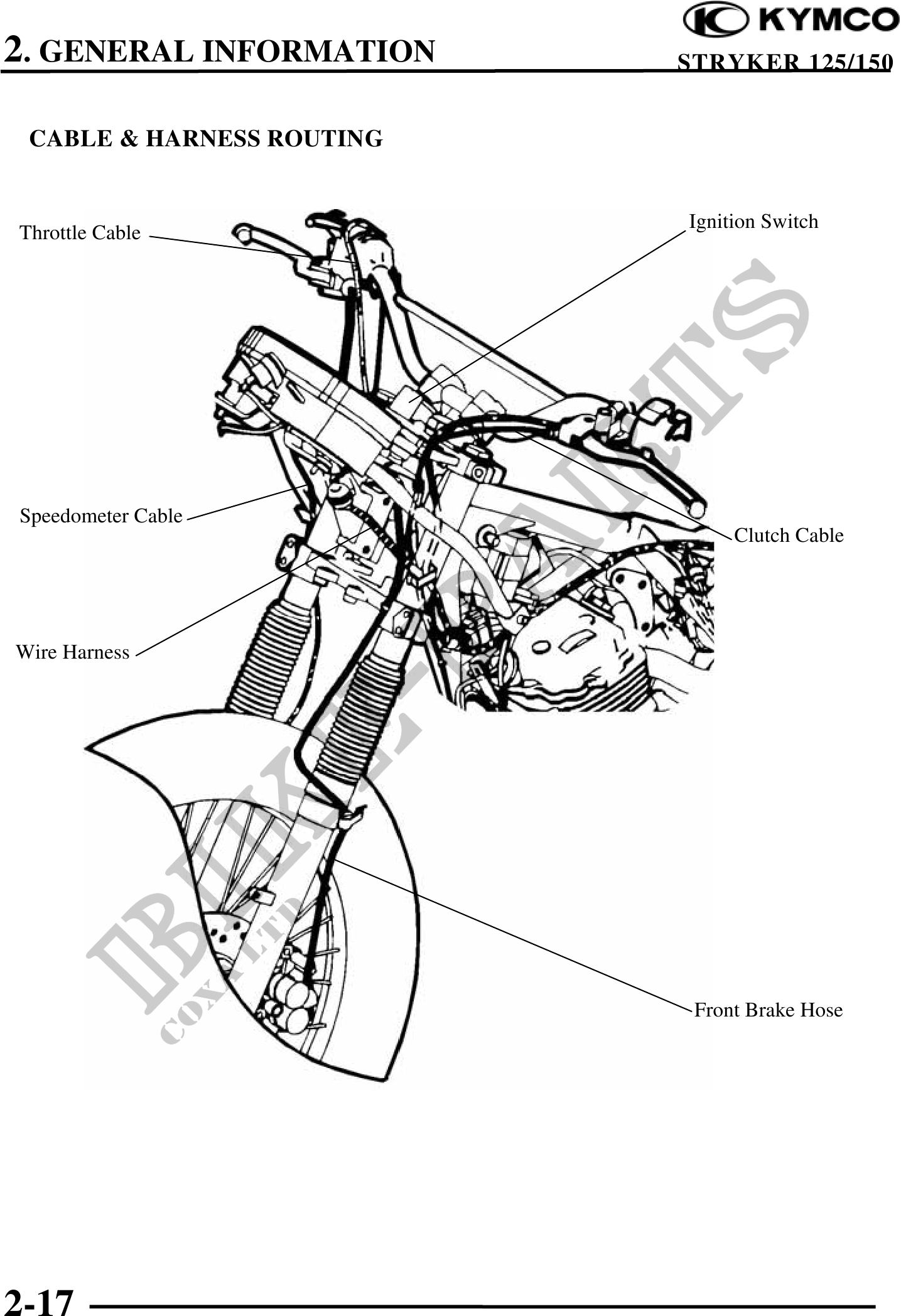 KYMCO

2. GENERAL INFORMATION

STRYKER 125/150

CABLE & HARNESS ROUTING

Throttle Cable

Ignition Switch

Speedometer Cable

Clutch Cable

Wire Harness

Front Brake Hose

BIKE-PARTS
CO., LTD

2-17