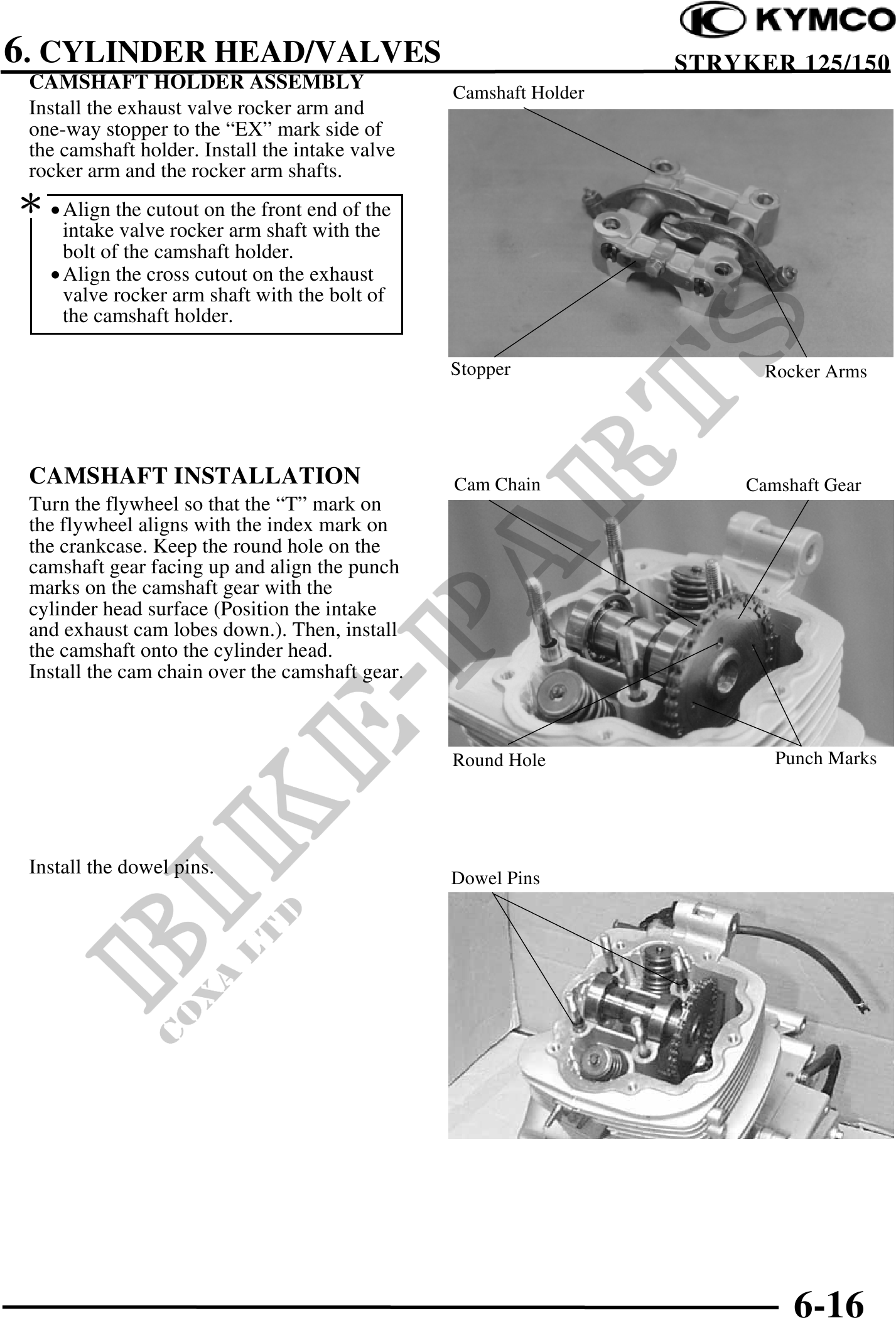 KYMCO

6. CYLINDER HEAD/VALVES

STRYKER 125/150

CAMSHAFT HOLDER ASSEMBLY

Install the exhaust valve rocker arm and one-way stopper to the “EX” mark side of the camshaft holder. Install the intake valve rocker arm and the rocker arm shafts.

*

• Align the cutout on the front end of the intake valve rocker arm shaft with the bolt of the camshaft holder.
• Align the cross cutout on the exhaust valve rocker arm shaft with the bolt of the camshaft holder.

Camshaft Holder

Stopper

Rocker Arms

CAMSHAFT INSTALLATION

Turn the flywheel so that the “T” mark on the flywheel aligns with the index mark on the crankcase. Keep the round hole on the camshaft gear facing up and align the punch marks on the camshaft gear with the cylinder head surface (Position the intake and exhaust cam lobes down.). Then, install the camshaft onto the cylinder head.
Install the cam chain over the camshaft gear.

Cam Chain

Camshaft Gear

Round Hole

Punch Marks

Install the dowel pins.

Dowel Pins

BIKE-PARTS
COXA LTD

6-16