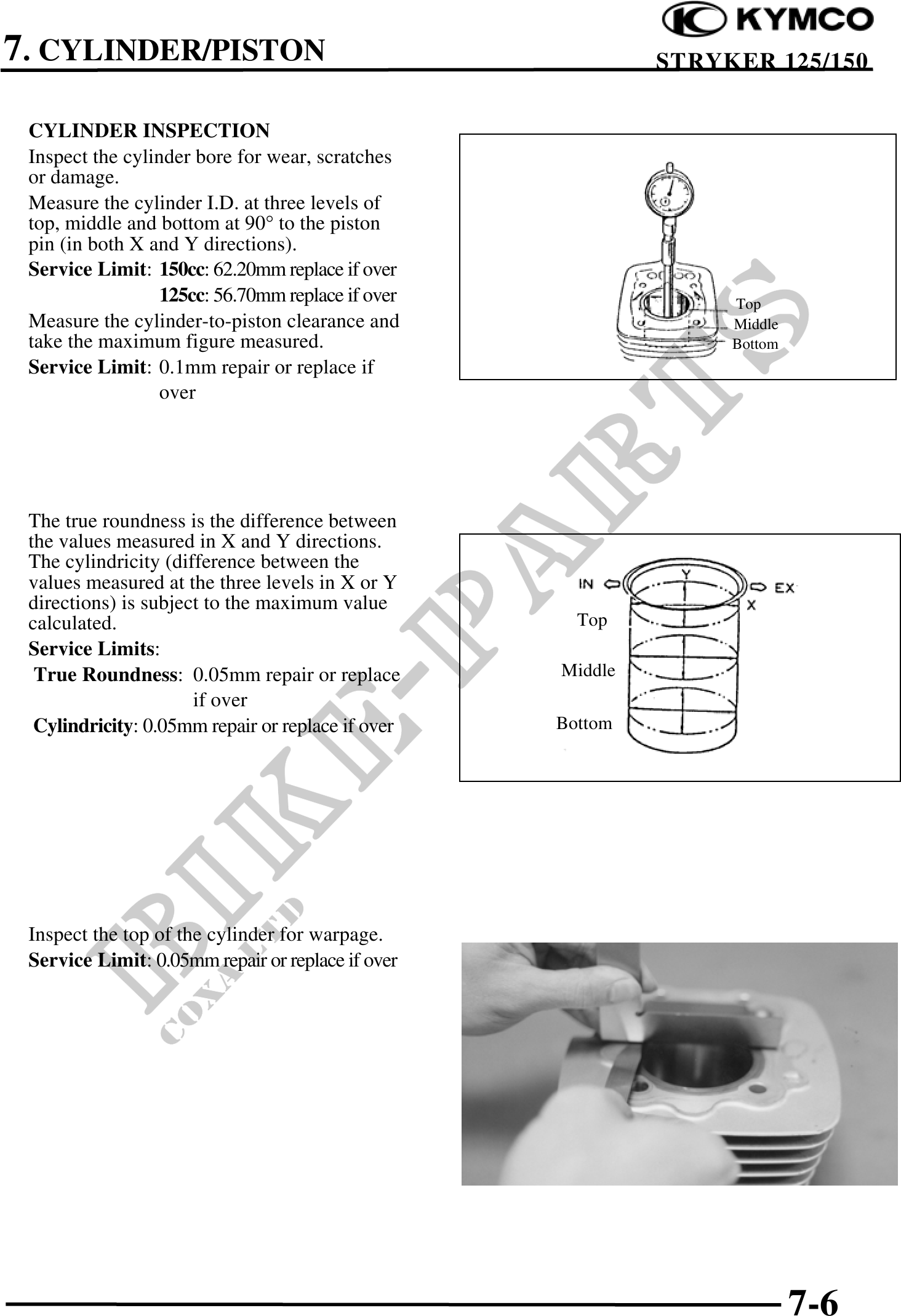 KYMCO

7. CYLINDER/PISTON

STRYKER 125/150

CYLINDER INSPECTION

Inspect the cylinder bore for wear, scratches or damage.

Measure the cylinder I.D. at three levels of top, middle and bottom at 90° to the piston pin (in both X and Y directions).

Service Limit: 150cc: 62.20mm replace if over
125cc: 56.70mm replace if over

Measure the cylinder-to-piston clearance and take the maximum figure measured.

Service Limit: 0.1mm repair or replace if over

Top
Middle
Bottom

The true roundness is the difference between the values measured in X and Y directions. The cylindricity (difference between the values measured at the three levels in X or Y directions) is subject to the maximum value calculated.

Service Limits:
True Roundness: 0.05mm repair or replace if over
Cylindricity: 0.05mm repair or replace if over

IN
Y
EX
X
Top
Middle
Bottom

Inspect the top of the cylinder for warpage.
Service Limit: 0.05mm repair or replace if over

BIKE-PARTS
COXA LTD

7-6